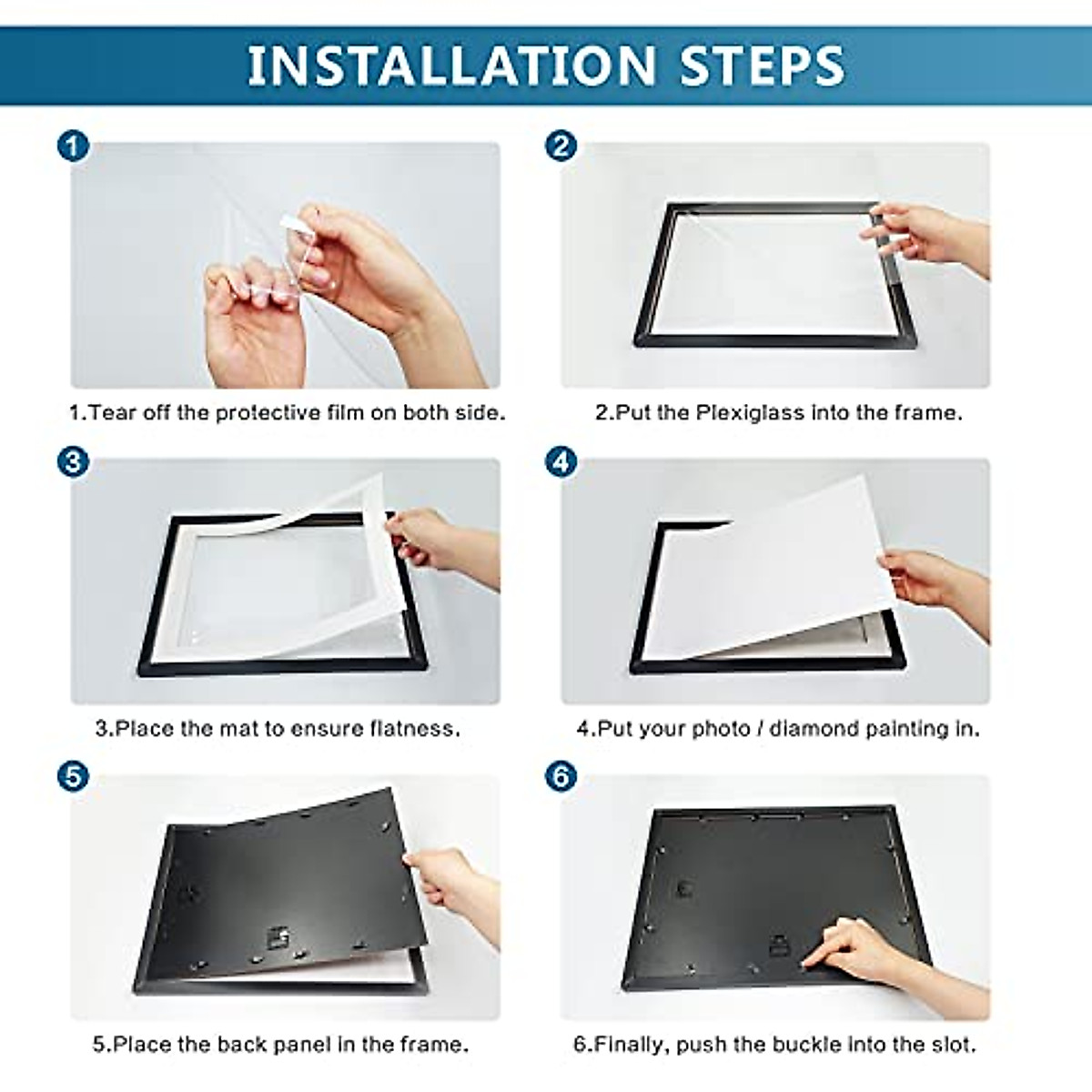 INSTALLATION STEPS

1

1.Tear off the protective film on both side.

2

2.Put the Plexiglass into the frame.

3

3.Place the mat to ensure flatness.

4

4.Put your photo / diamond painting in.

5

5.Place the back panel in the frame.

6

6.Finally, push the buckle into the slot.