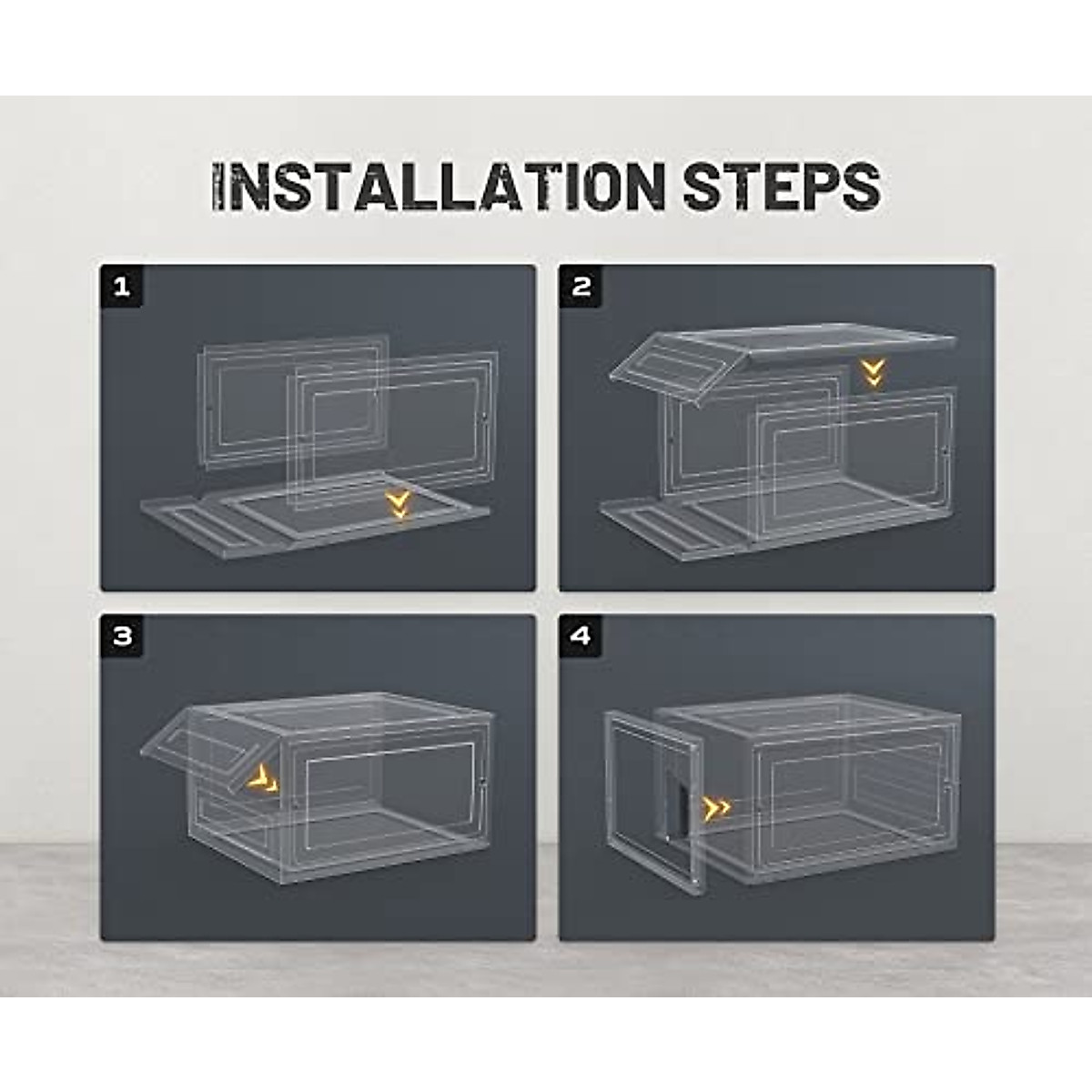 INSTALLATION STEPS

1

2

3

4