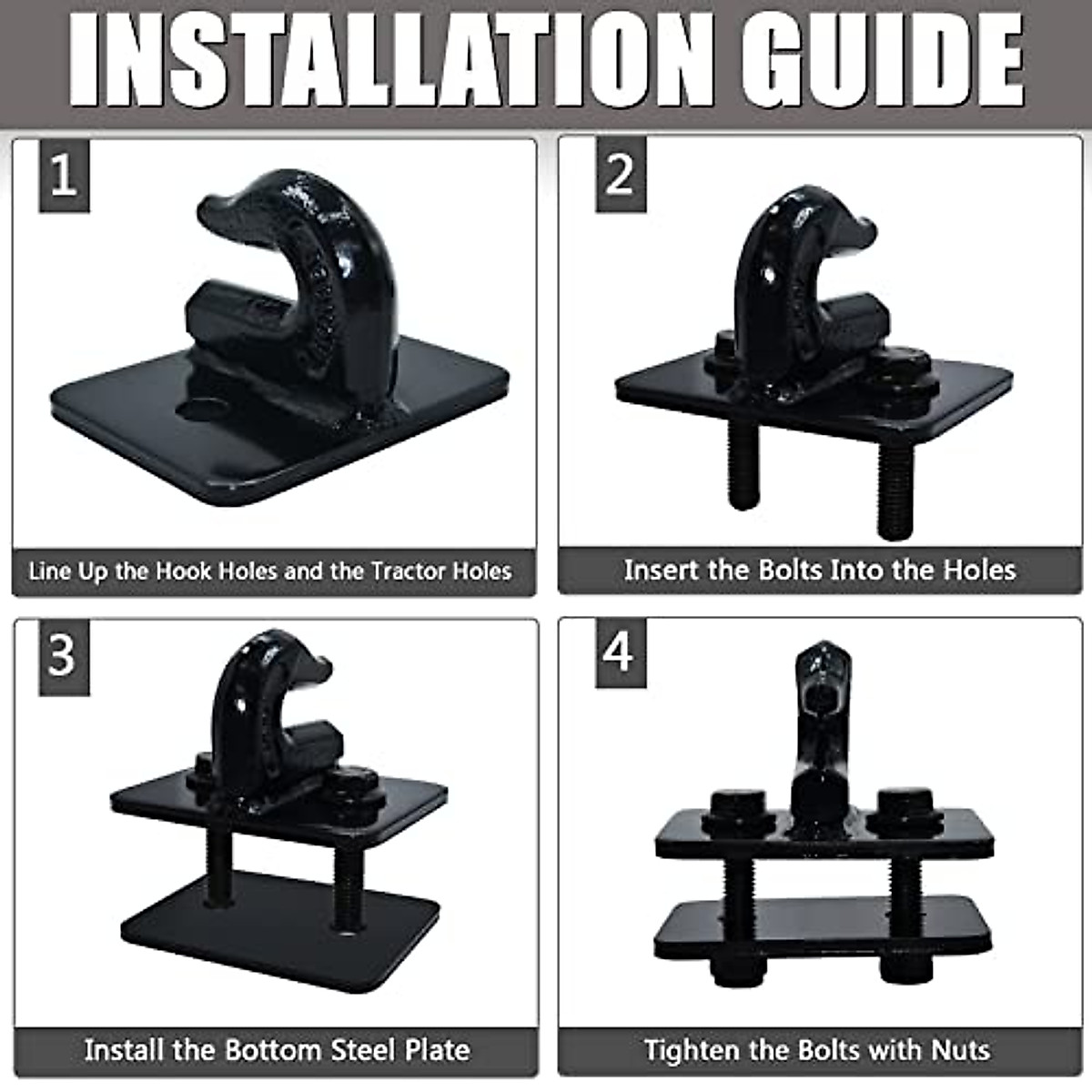 INSTALLATION GUIDE

1

Line Up the Hook Holes and the Tractor Holes

2

Insert the Bolts Into the Holes

3

Install the Bottom Steel Plate

4

Tighten the Bolts with Nuts