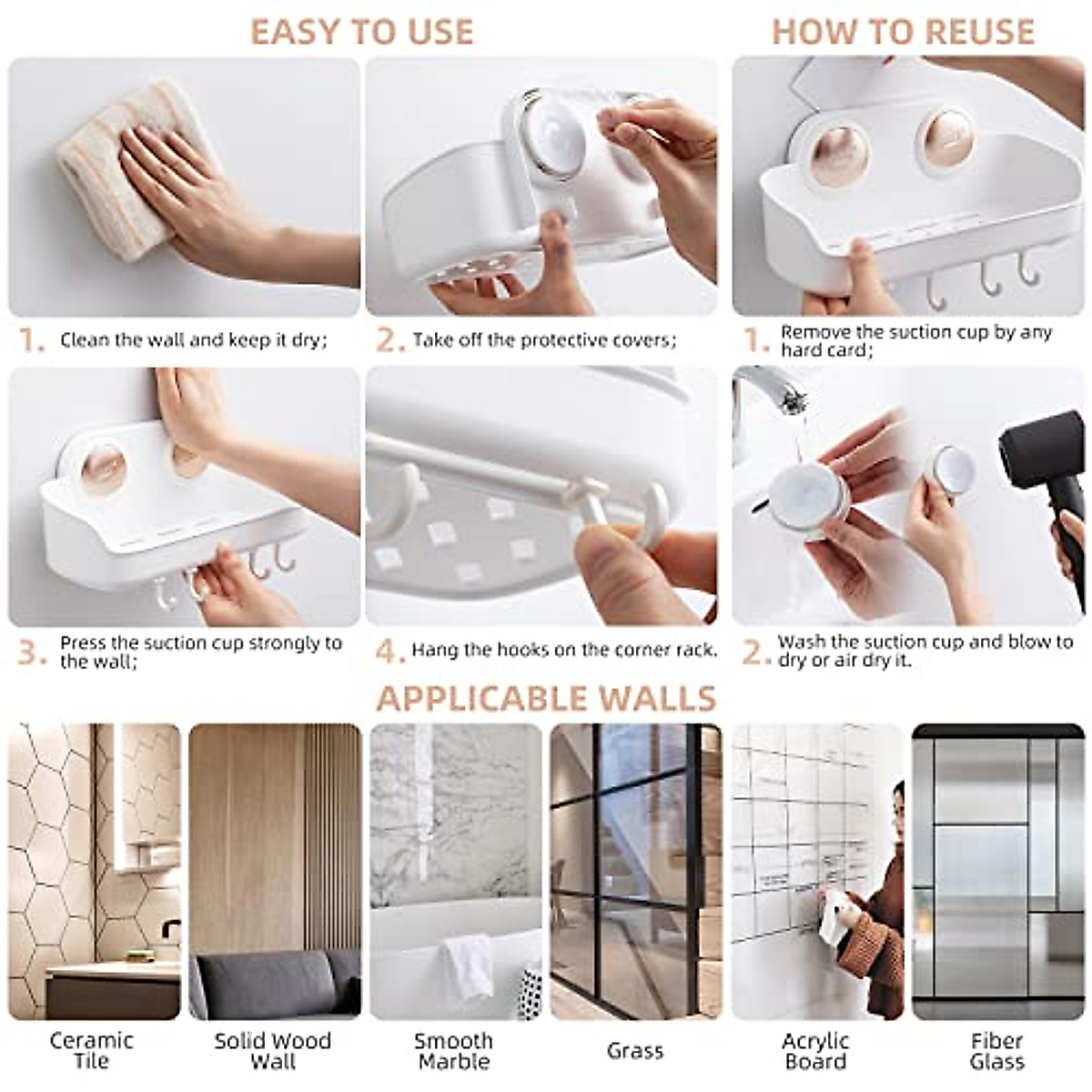 EASY TO USE

1. Clean the wall and keep it dry;

2. Take off the protective covers;

3. Press the suction cup strongly to the wall;

4. Hang the hooks on the corner rack.

HOW TO REUSE

1. Remove the suction cup by any hard card;

2. Wash the suction cup and blow to dry or air dry it.

APPLICABLE WALLS

Ceramic Tile

Solid Wood Wall

Smooth Marble

Grass

Acrylic Board

Fiber Glass