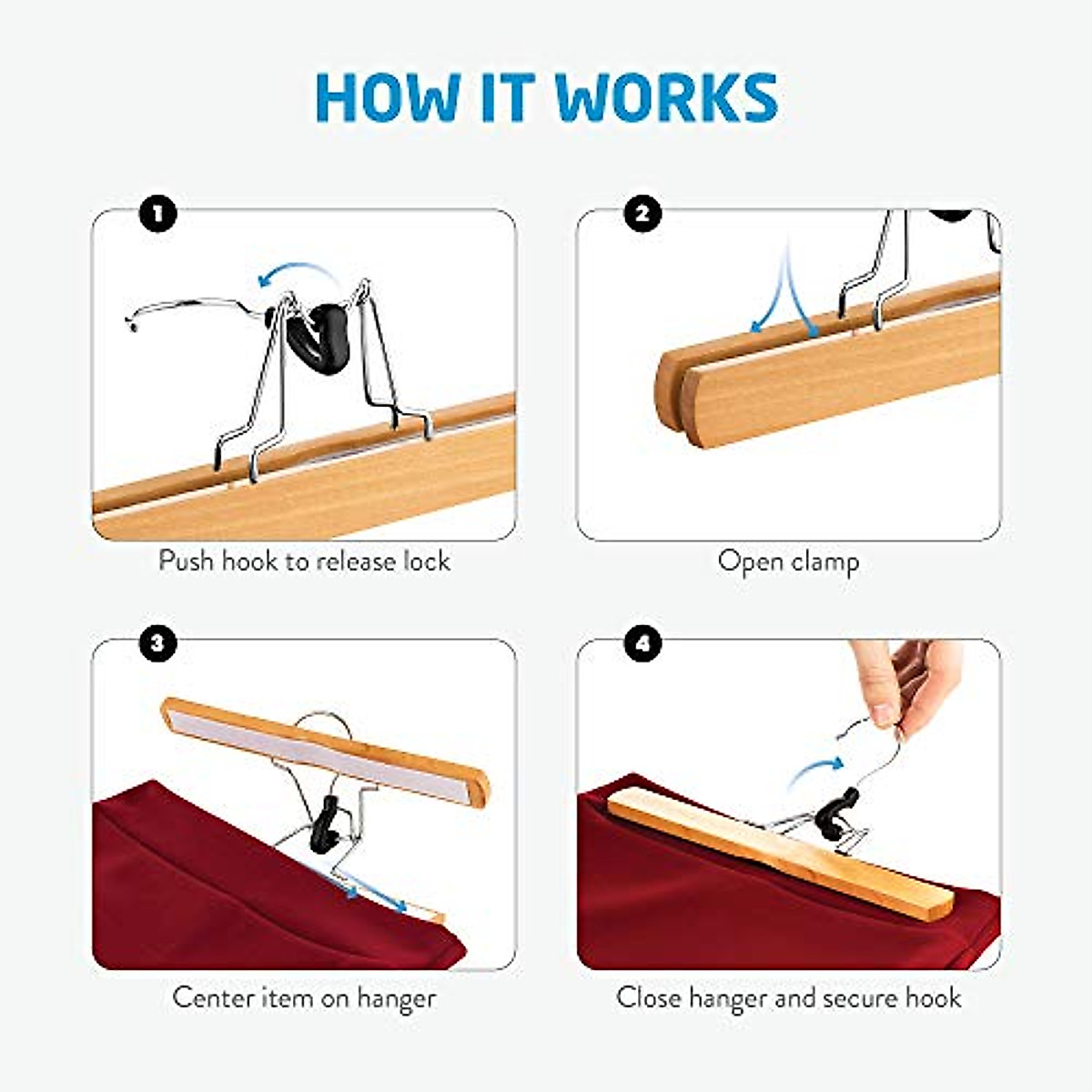 HOW IT WORKS

1

Push hook to release lock

2

Open clamp

3

Center item on hanger

4

Close hanger and secure hook