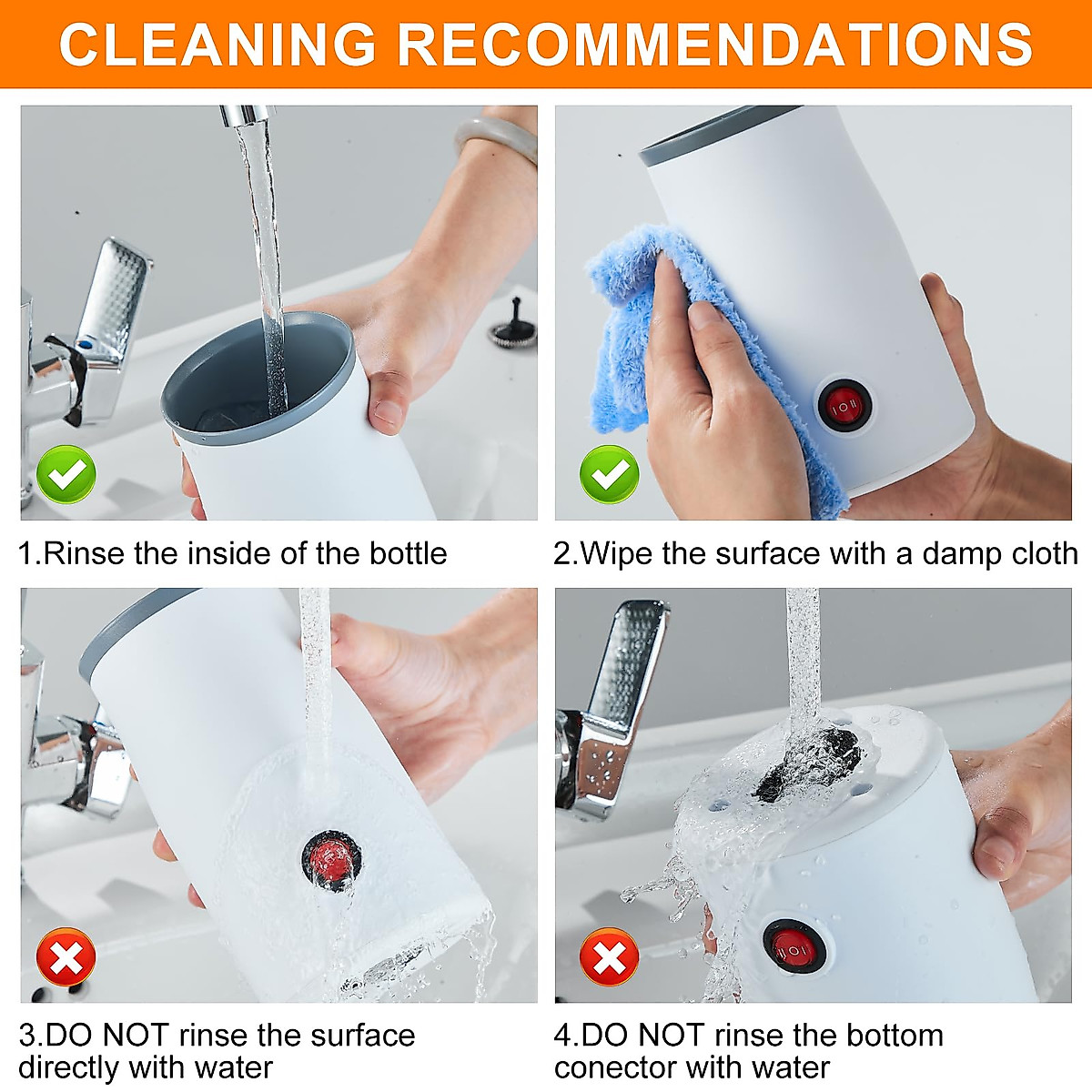 CLEANING RECOMMENDATIONS

1.Rinse the inside of the bottle

2.Wipe the surface with a damp cloth

3.DO NOT rinse the surface directly with water

4.DO NOT rinse the bottom conector with water