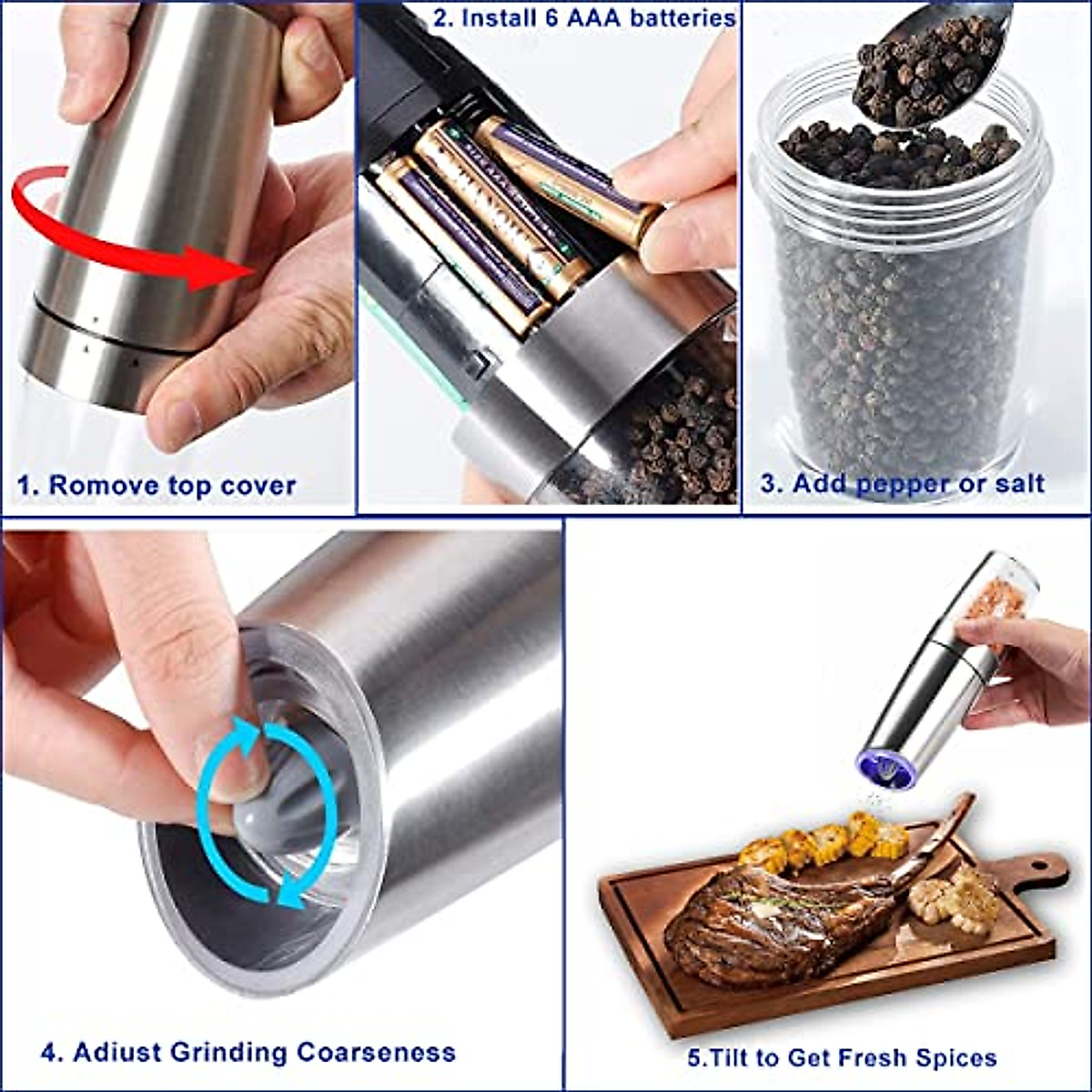 1. Romove top cover

2. Install 6 AAA batteries

3. Add pepper or salt

4. Adiust Grinding Coarseness

5.Tilt to Get Fresh Spices