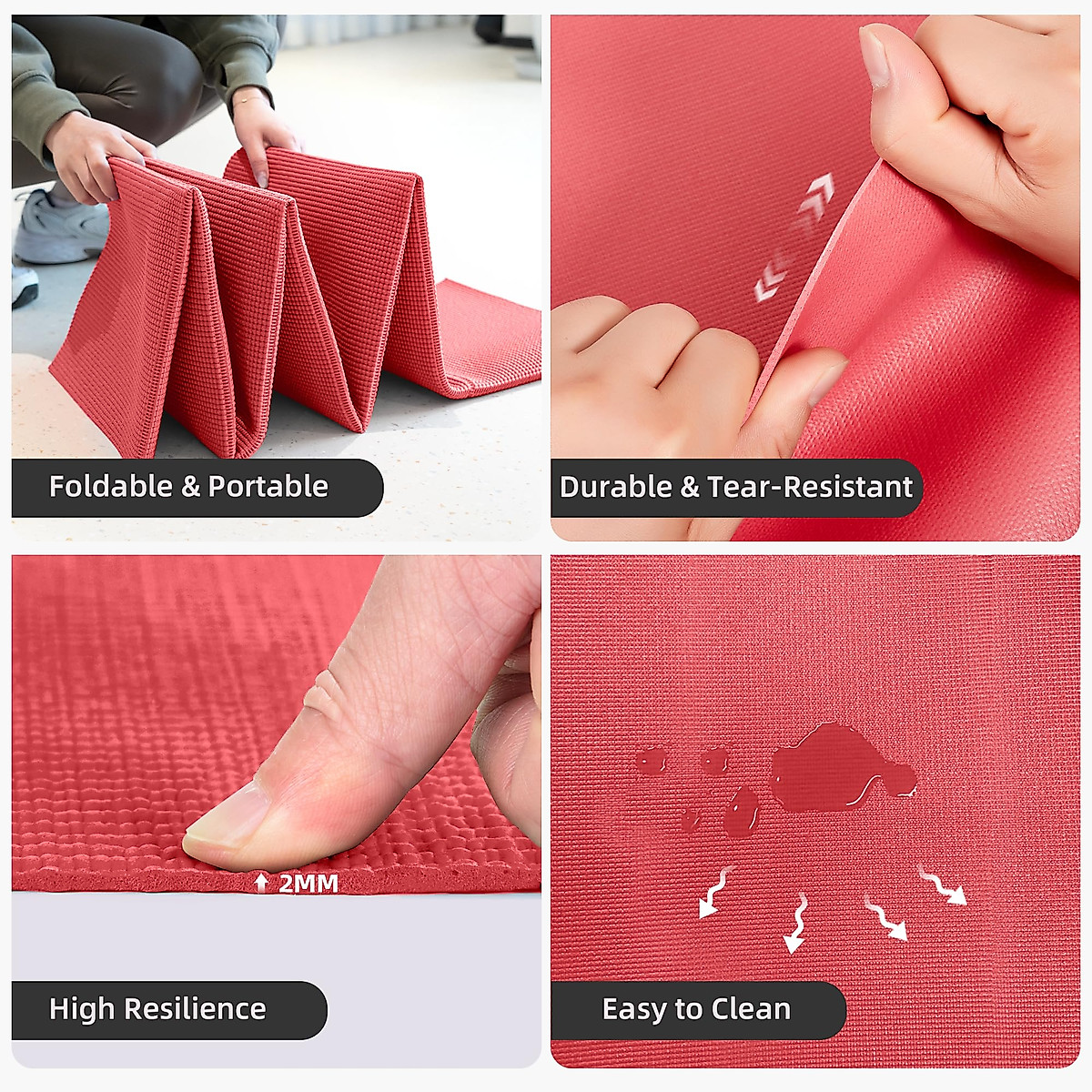 Foldable & Portable

Durable & Tear-Resistant

2MM

High Resilience

Easy to Clean