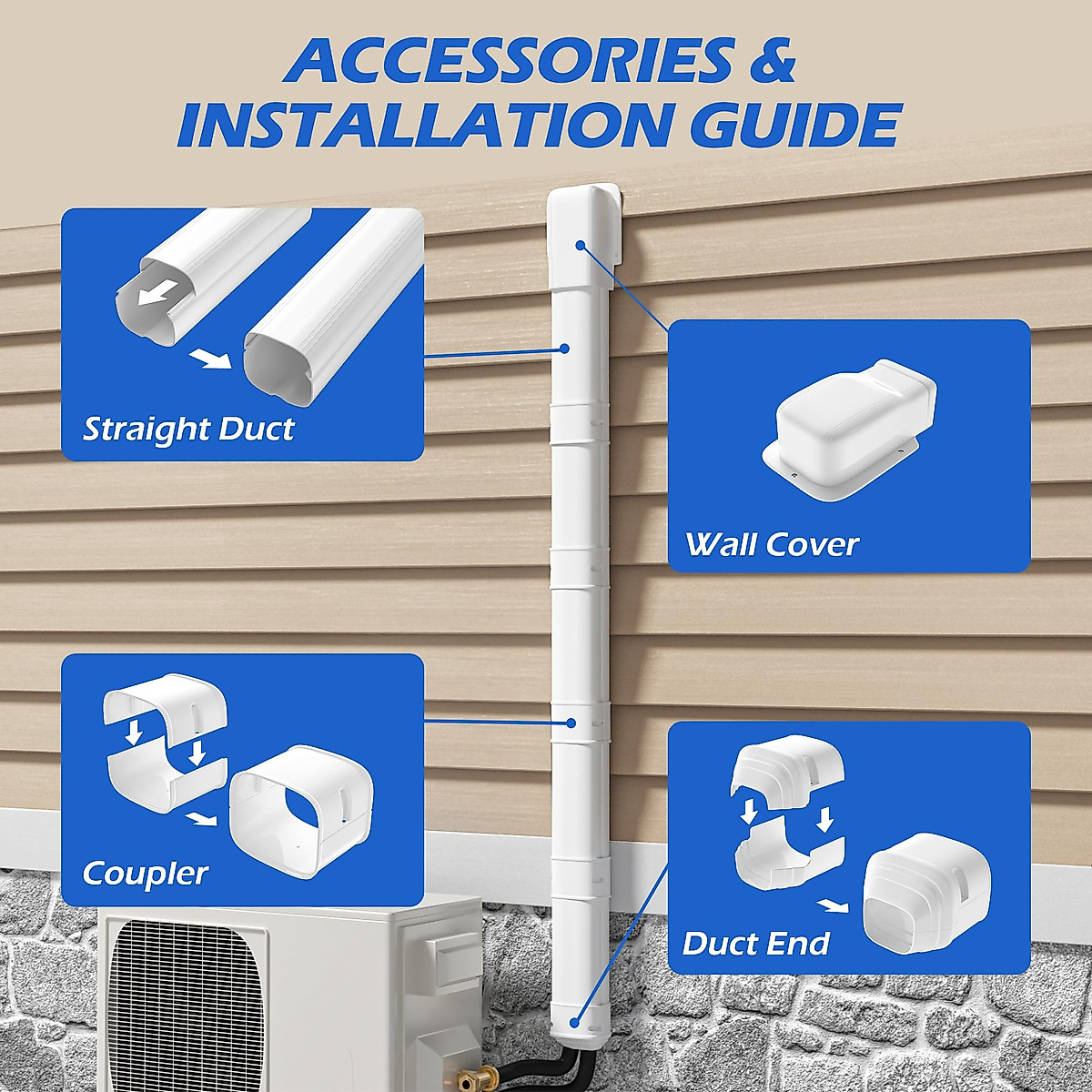 ACCESSORIES &
INSTALLATION GUIDE

Straight Duct

Wall Cover

Coupler

Duct End