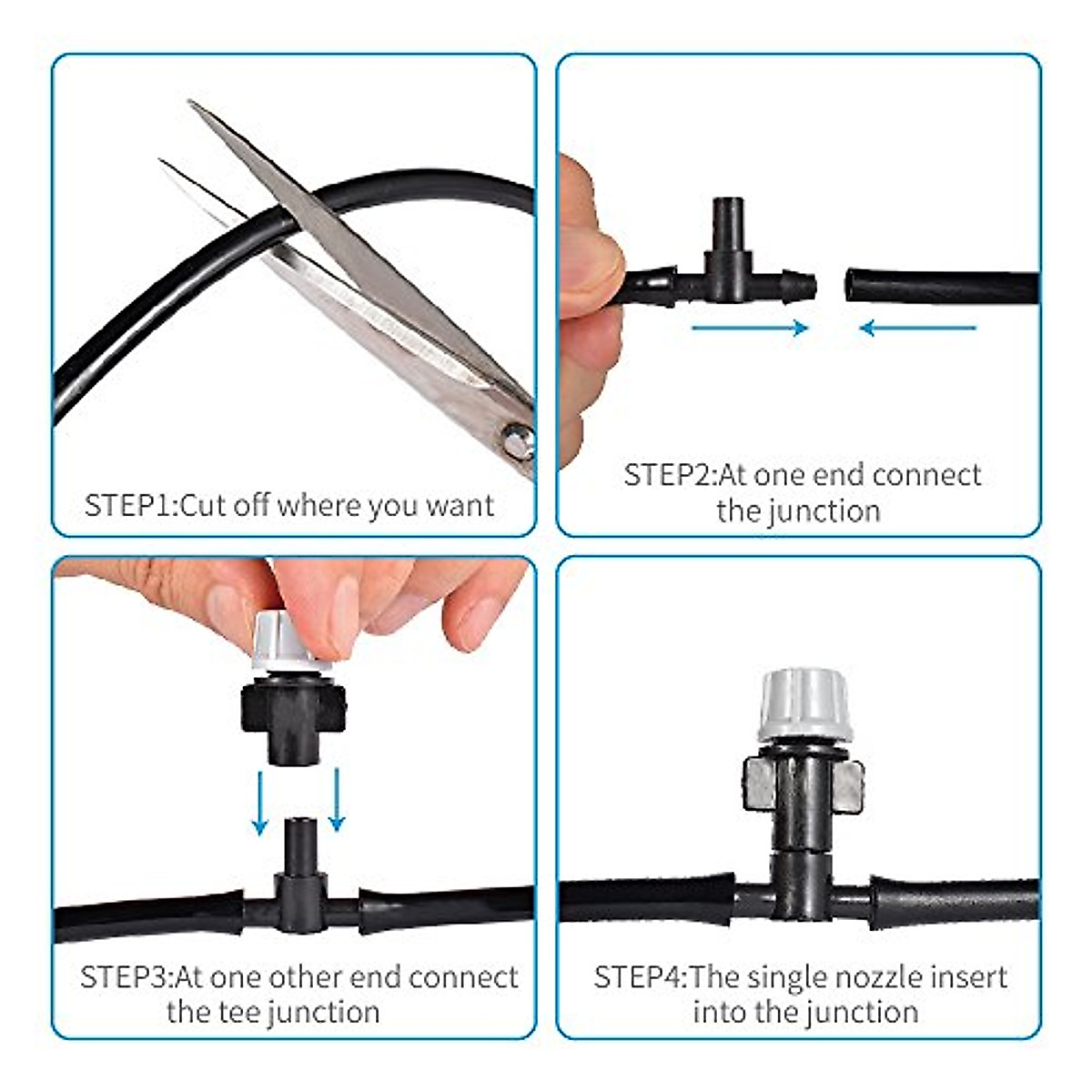 STEP1:Cut off where you want

STEP2:At one end connect the junction

STEP3:At one other end connect the tee junction

STEP4:The single nozzle insert into the junction