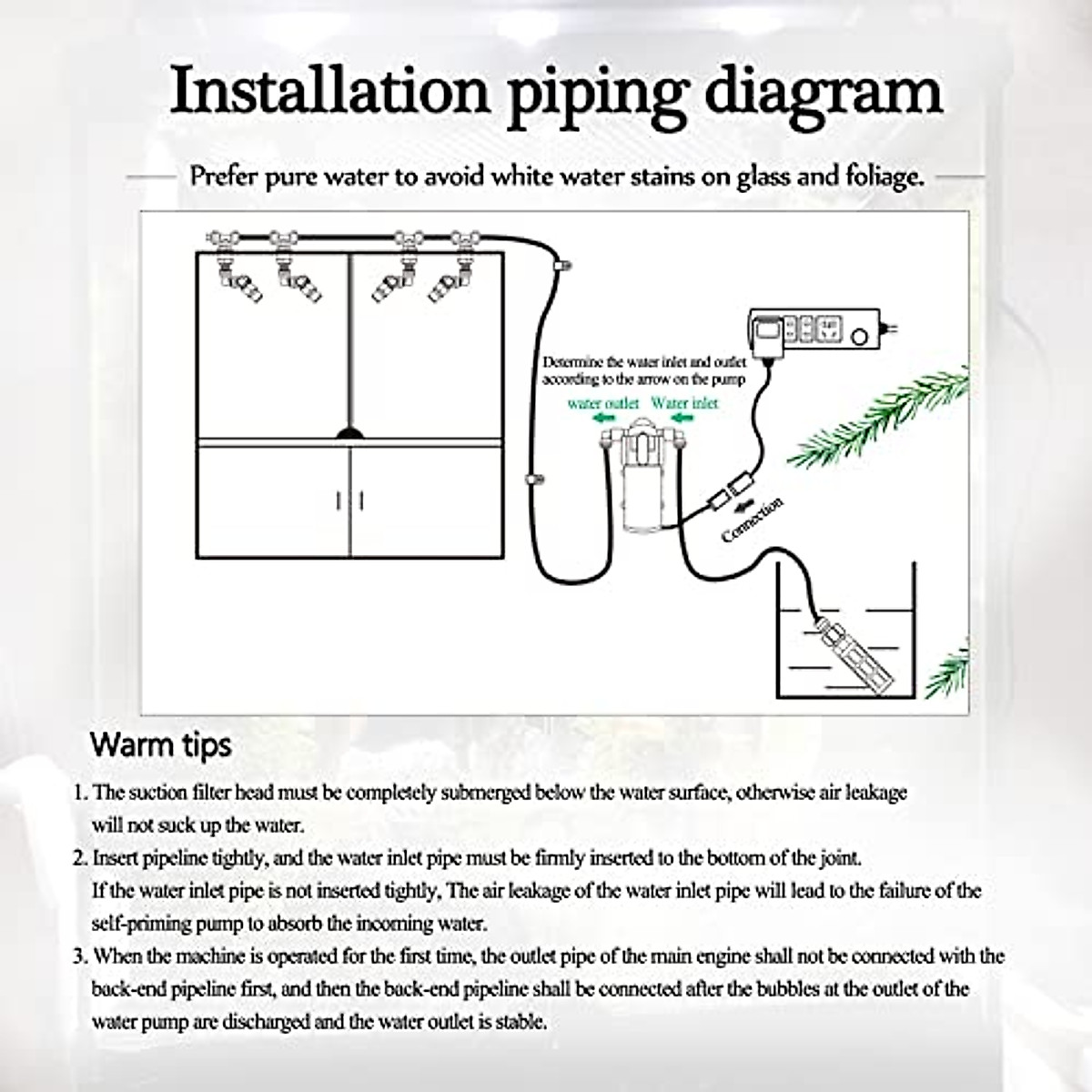 Installation piping diagram

Prefer pure water to avoid white water stains on glass and foliage.

Determine the water inlet and outlet according to the arrow on the pump

water outlet Water inlet

Connection

Warm tips

1. The suction filter head must be completely submerged below the water surface, otherwise air leakage will not suck up the water.

2. Insert pipeline tightly, and the water inlet pipe must be firmly inserted to the bottom of the joint. If the water inlet pipe is not inserted tightly, The air leakage of the water inlet pipe will lead to the failure of the self-priming pump to absorb the incoming water.

3. When the machine is operated for the first time, the outlet pipe of the main engine shall not be connected with the back-end pipeline first, and then the back-end pipeline shall be connected after the bubbles at the outlet of the water pump are discharged and the water outlet is stable.