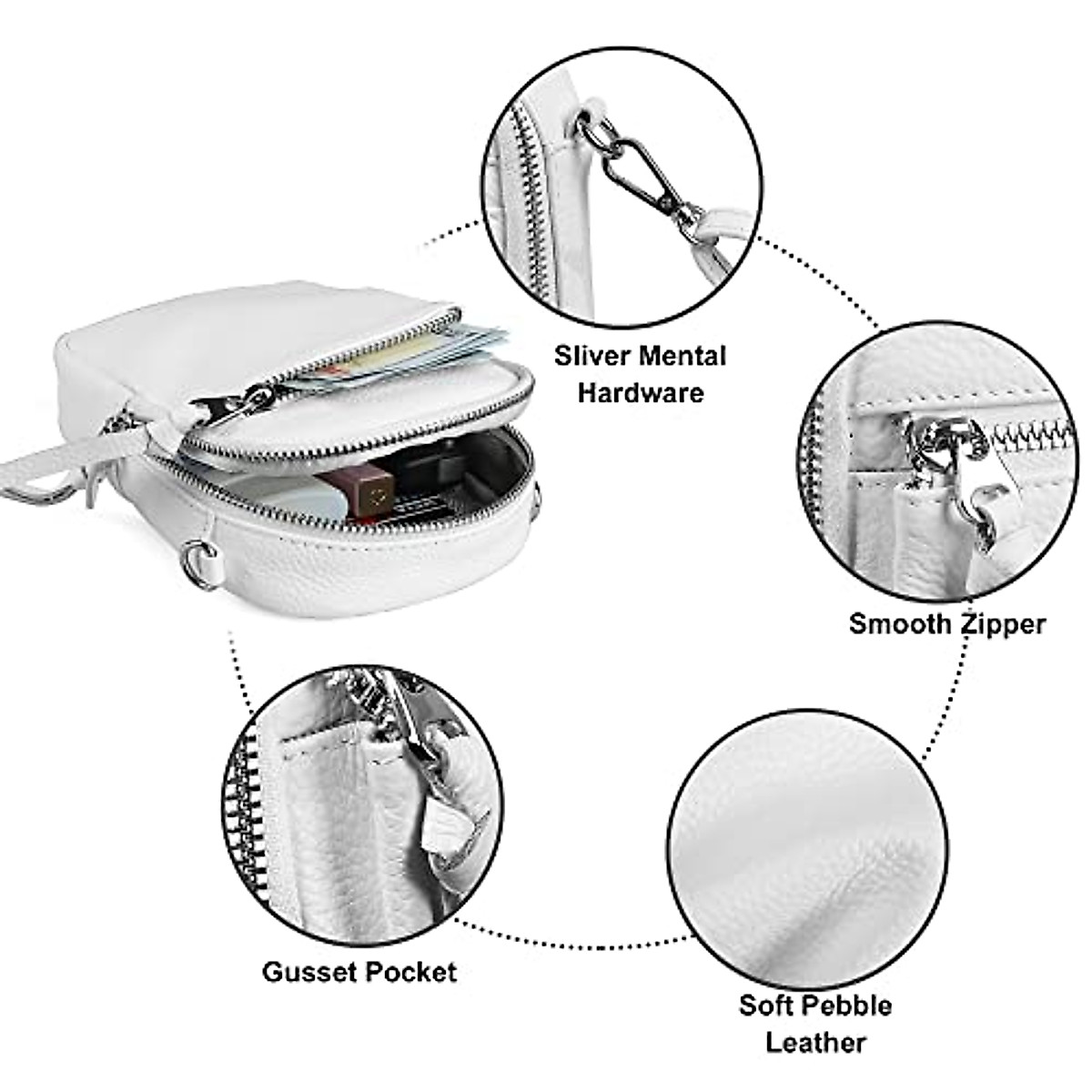 Sliver Mental Hardware

Smooth Zipper

Gusset Pocket

Soft Pebble Leather