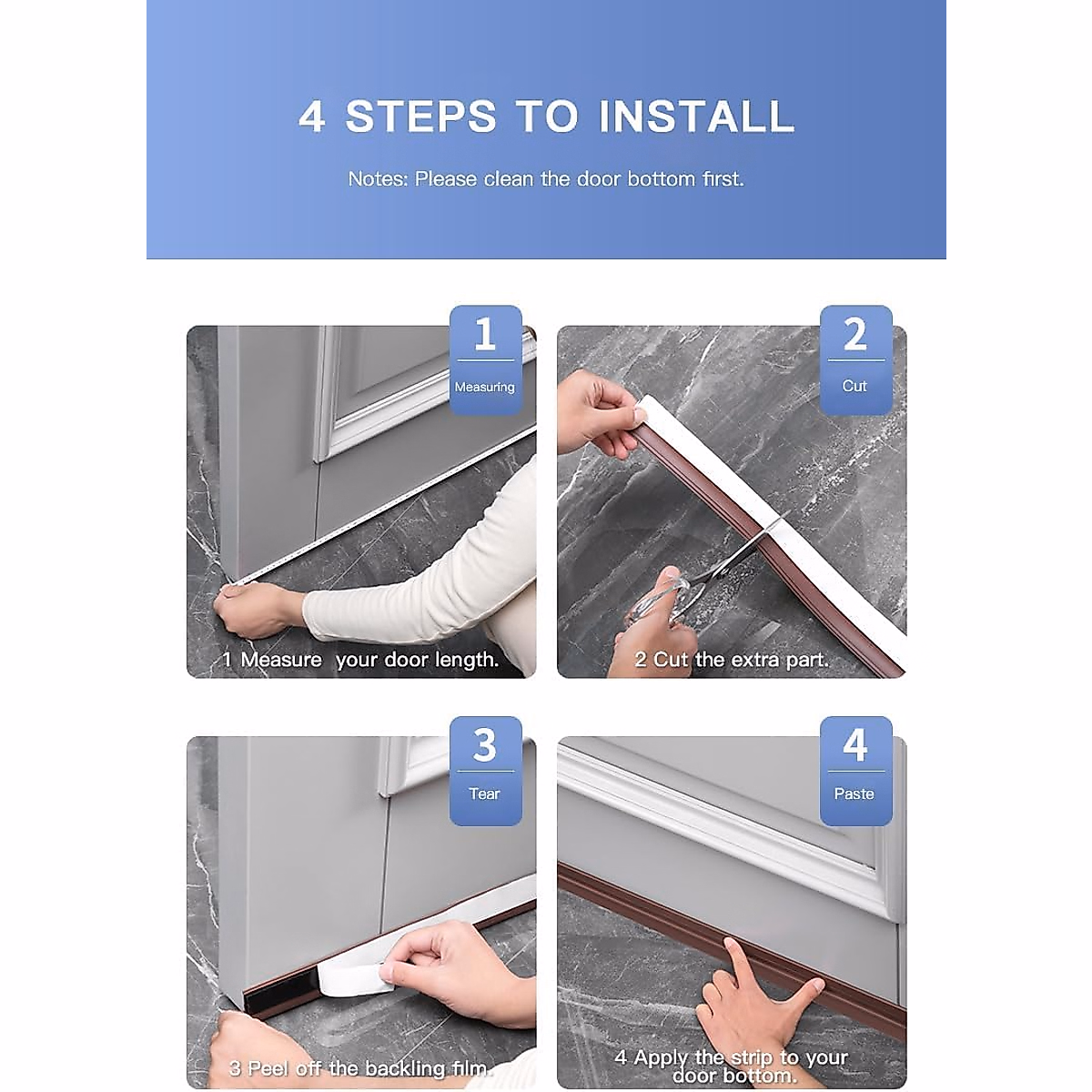 4 STEPS TO INSTALL

Notes: Please clean the door bottom first.

1
Measuring

1 Measure your door length.

2
Cut

2 Cut the extra part.

3
Tear

3 Peel off the backling film.

4
Paste

4 Apply the strip to your door bottom.