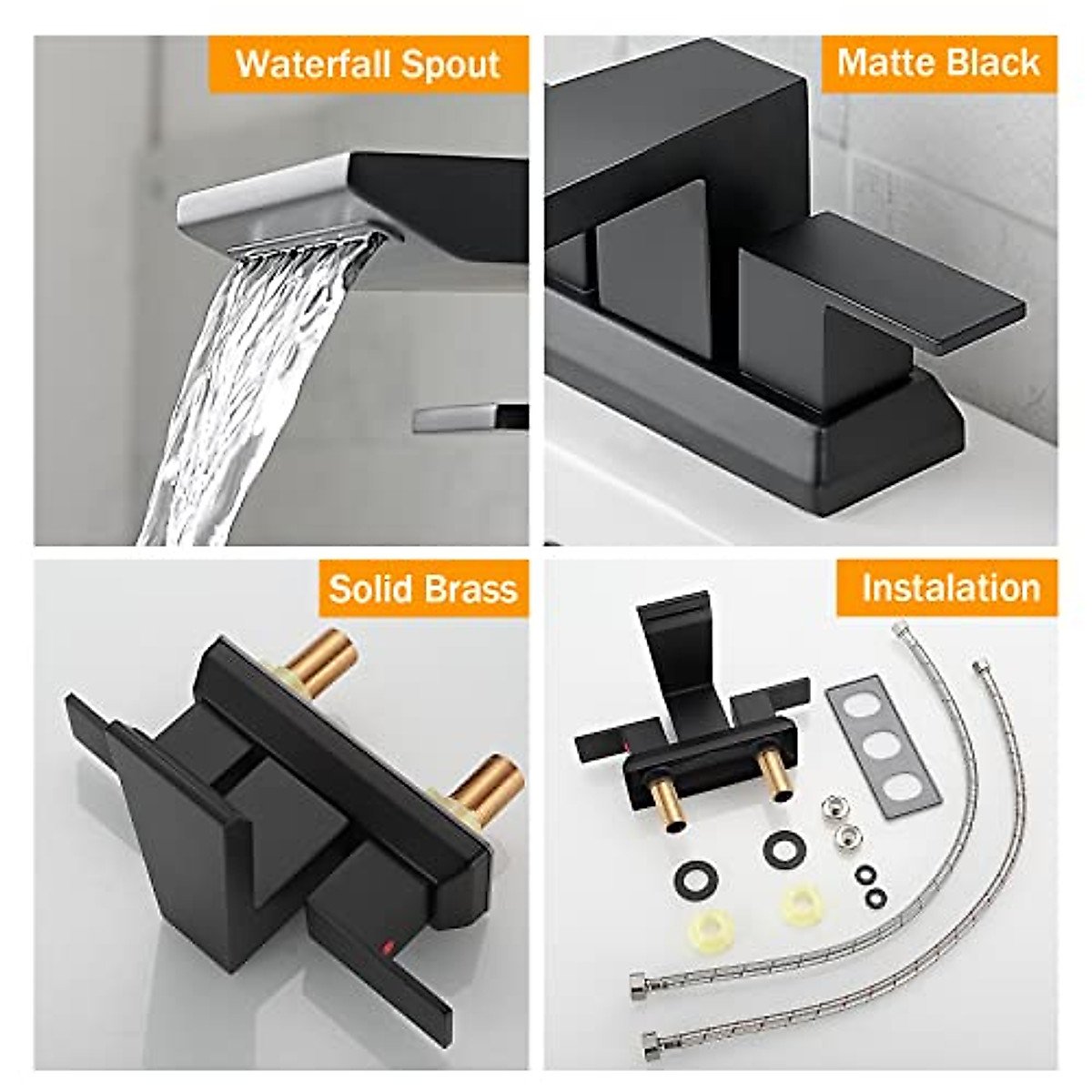 Waterfall Spout

Matte Black

Solid Brass

Instalation