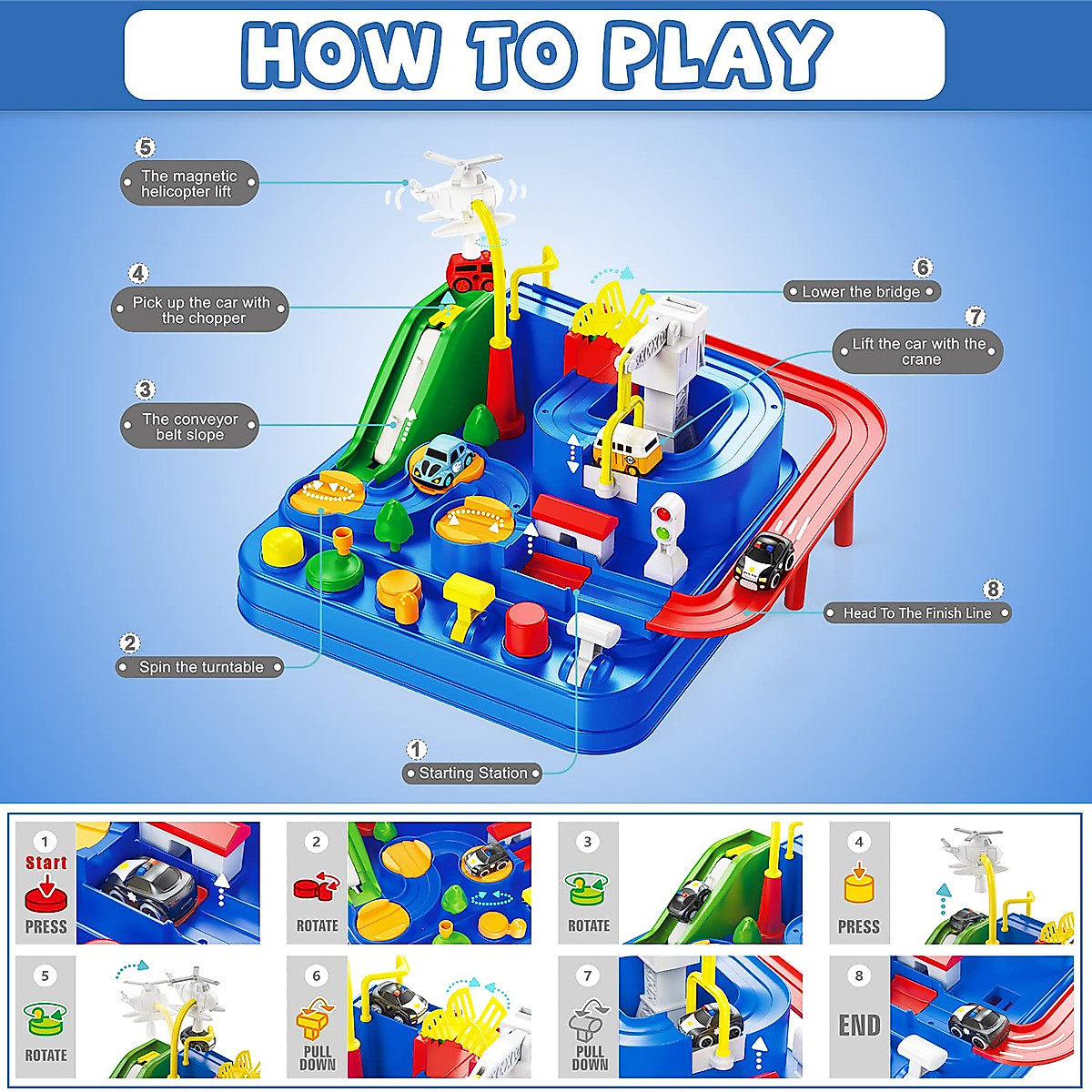 HOW TO PLAY

5
The magnetic helicopter lift

4
Pick up the car with the chopper

3
The conveyor belt slope

2
Spin the turntable

1
Starting Station

6
Lower the bridge

7
Lift the car with the crane

8
Head To The Finish Line

1
Start
PRESS

2
ROTATE

3
ROTATE

4
PRESS

5
ROTATE

6
PULL DOWN

7
PULL DOWN

8
END