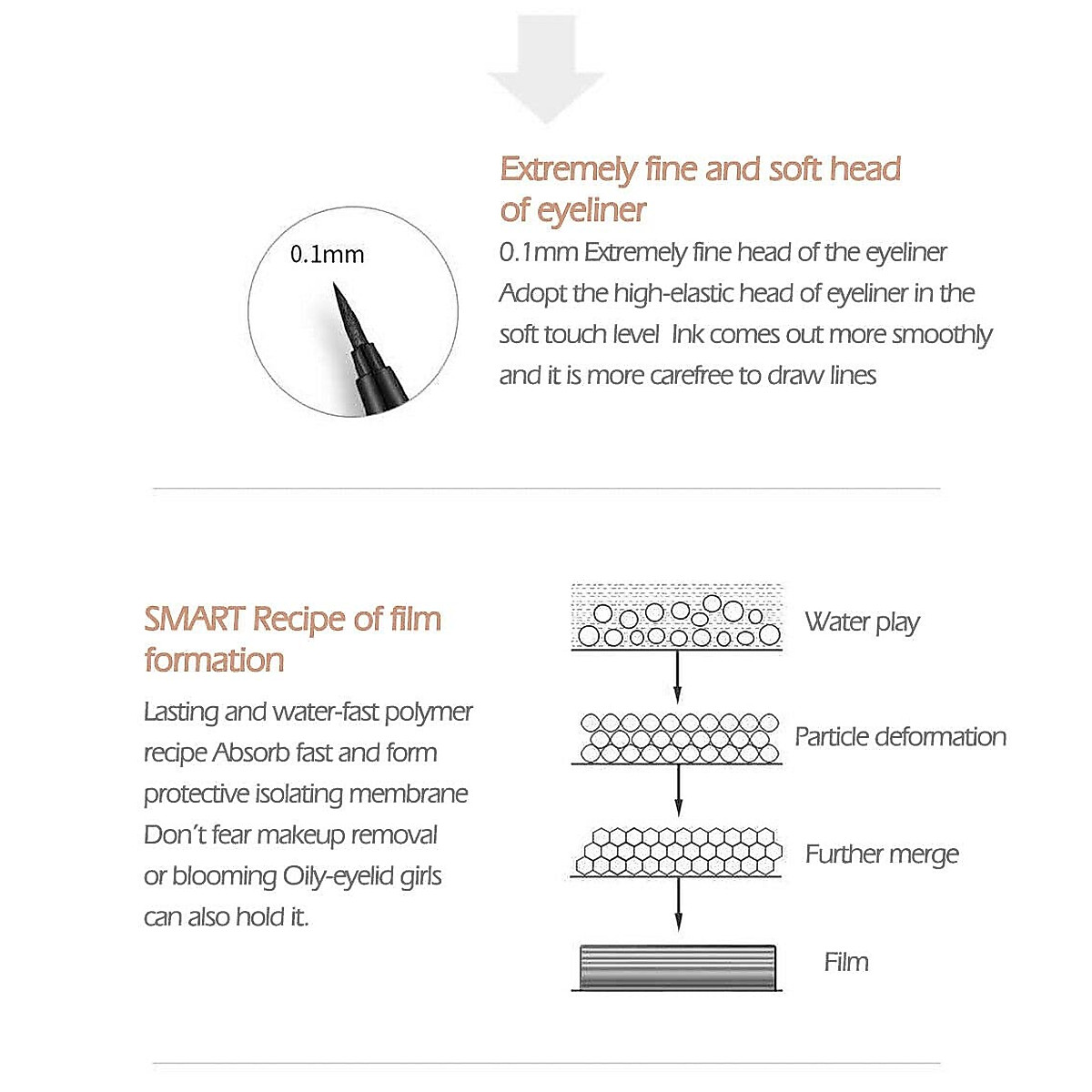 0.1mm

Extremely fine and soft head of eyeliner

0.1mm Extremely fine head of the eyeliner Adopt the high-elastic head of eyeliner in the soft touch level Ink comes out more smoothly and it is more carefree to draw lines

SMART Recipe of film formation

Lasting and water-fast polymer recipe Absorb fast and form protective isolating membrane Don't fear makeup removal or blooming Oily-eyelid girls can also hold it.

Water play

Particle deformation

Further merge

Film