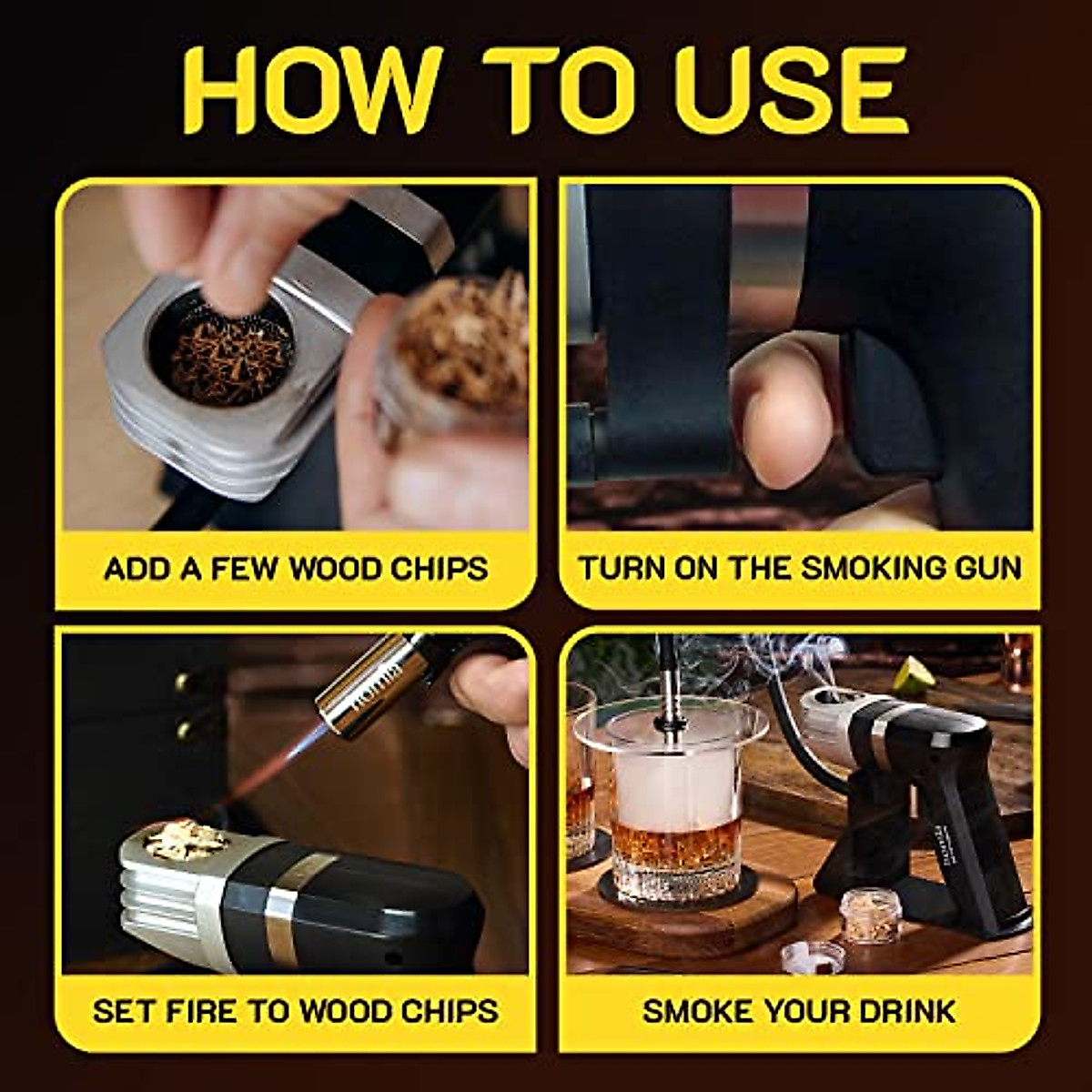 HOW TO USE

ADD A FEW WOOD CHIPS

TURN ON THE SMOKING GUN

SET FIRE TO WOOD CHIPS

SMOKE YOUR DRINK