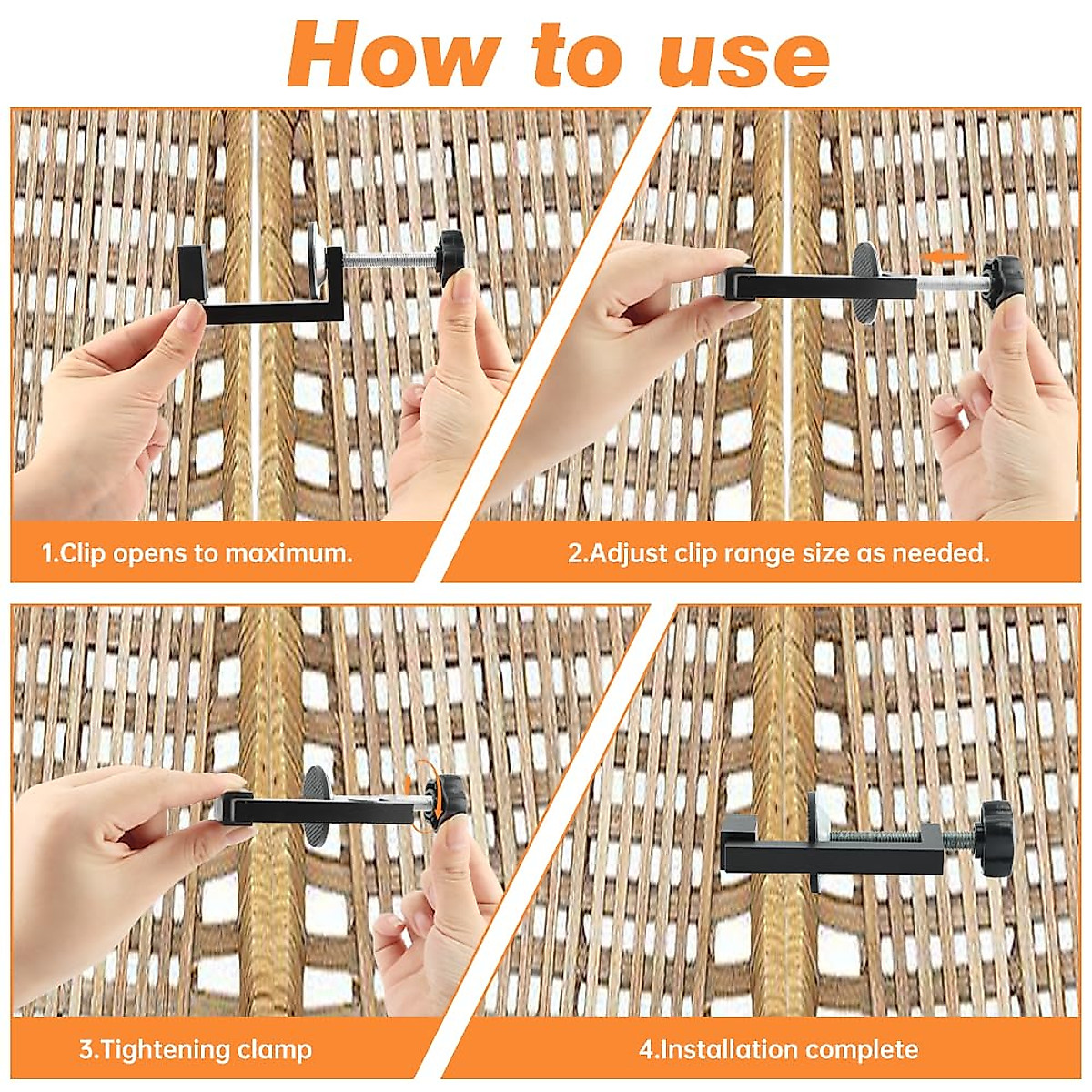 How to use

1.Clip opens to maximum.

2.Adjust clip range size as needed.

3.Tightening clamp

4.Installation complete