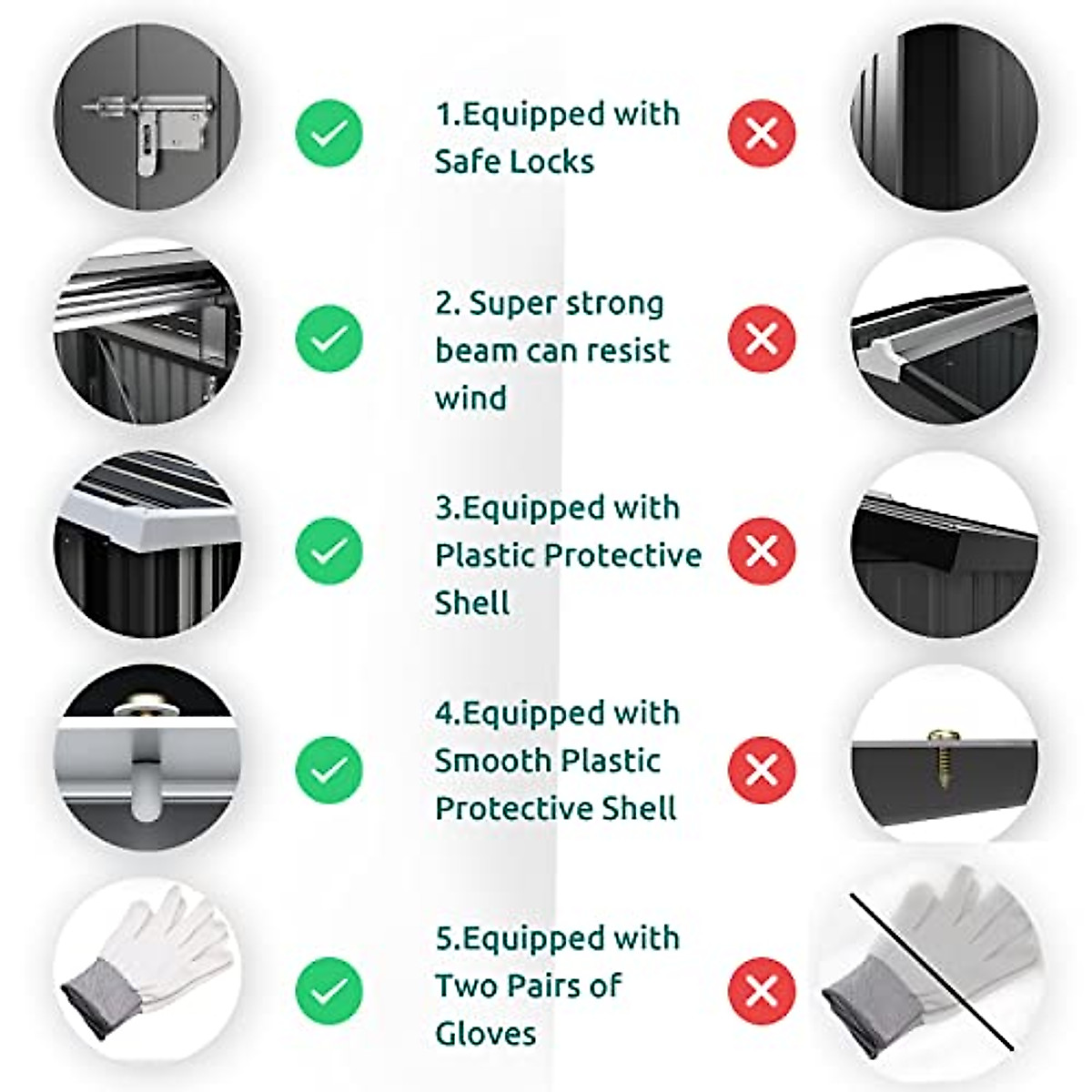 1.Equipped with Safe Locks

2. Super strong beam can resist wind

3.Equipped with Plastic Protective Shell

4.Equipped with Smooth Plastic Protective Shell

5.Equipped with Two Pairs of Gloves