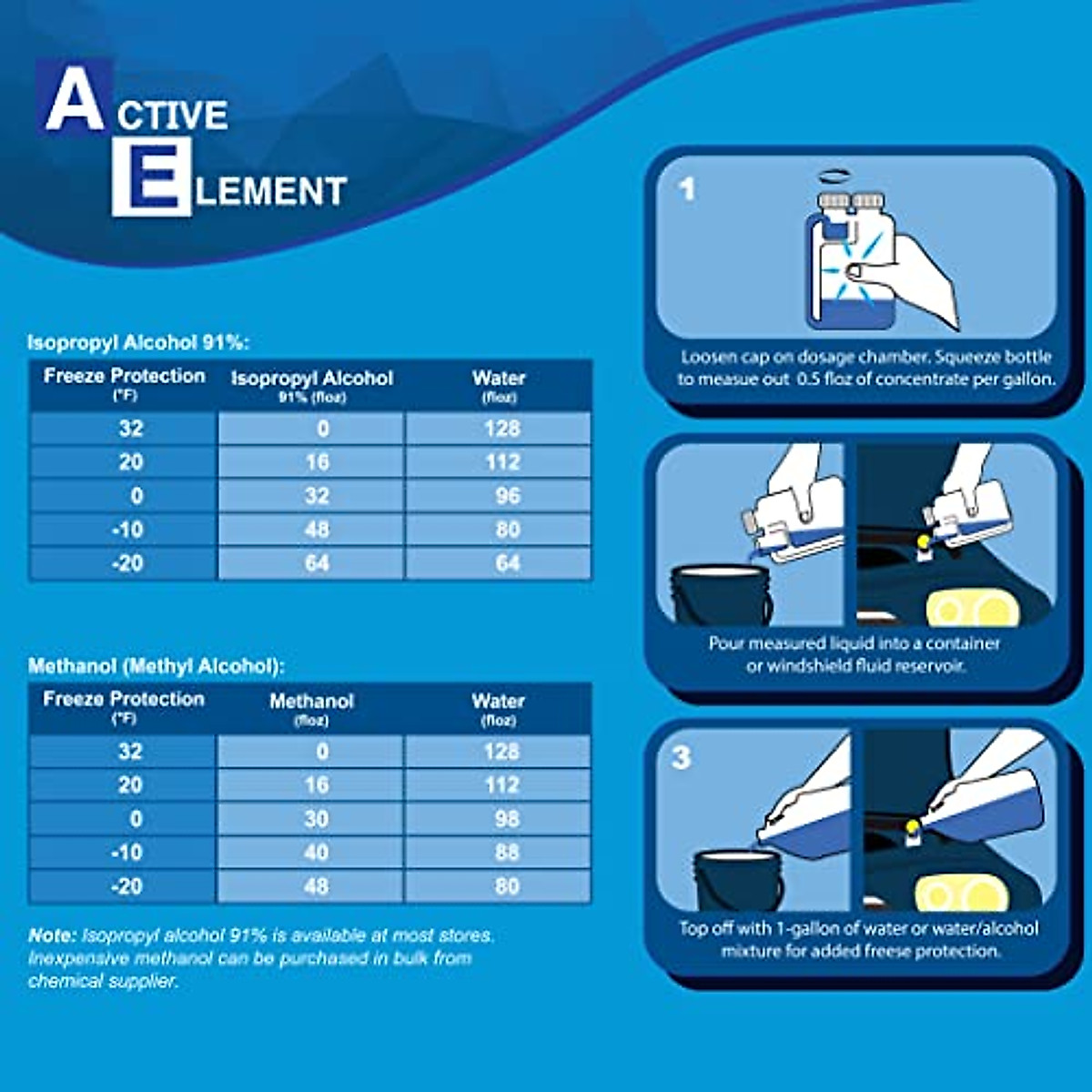 ACTIVE ELEMENT

Isopropyl Alcohol 91%:

| Freeze Protection (°F) | Isopropyl Alcohol 91% (floz) | Water (floz) |
|---|---|---|
| 32 | 0 | 128 |
| 20 | 16 | 112 |
| 0 | 32 | 96 |
| -10 | 48 | 80 |
| -20 | 64 | 64 |

Methanol (Methyl Alcohol):

| Freeze Protection (°F) | Methanol (floz) | Water (floz) |
|---|---|---|
| 32 | 0 | 128 |
| 20 | 16 | 112 |
| 0 | 30 | 98 |
| -10 | 40 | 88 |
| -20 | 48 | 80 |

Note: Isopropyl alcohol 91% is available at most stores. Inexpensive methanol can be purchased in bulk from chemical supplier.

1
Loosen cap on dosage chamber. Squeeze bottle to measue out 0.5 floz of concentrate per gallon.

Pour measured liquid into a container or windshield fluid reservoir.

3
Top off with 1-gallon of water or water/alcohol mixture for added freese protection.