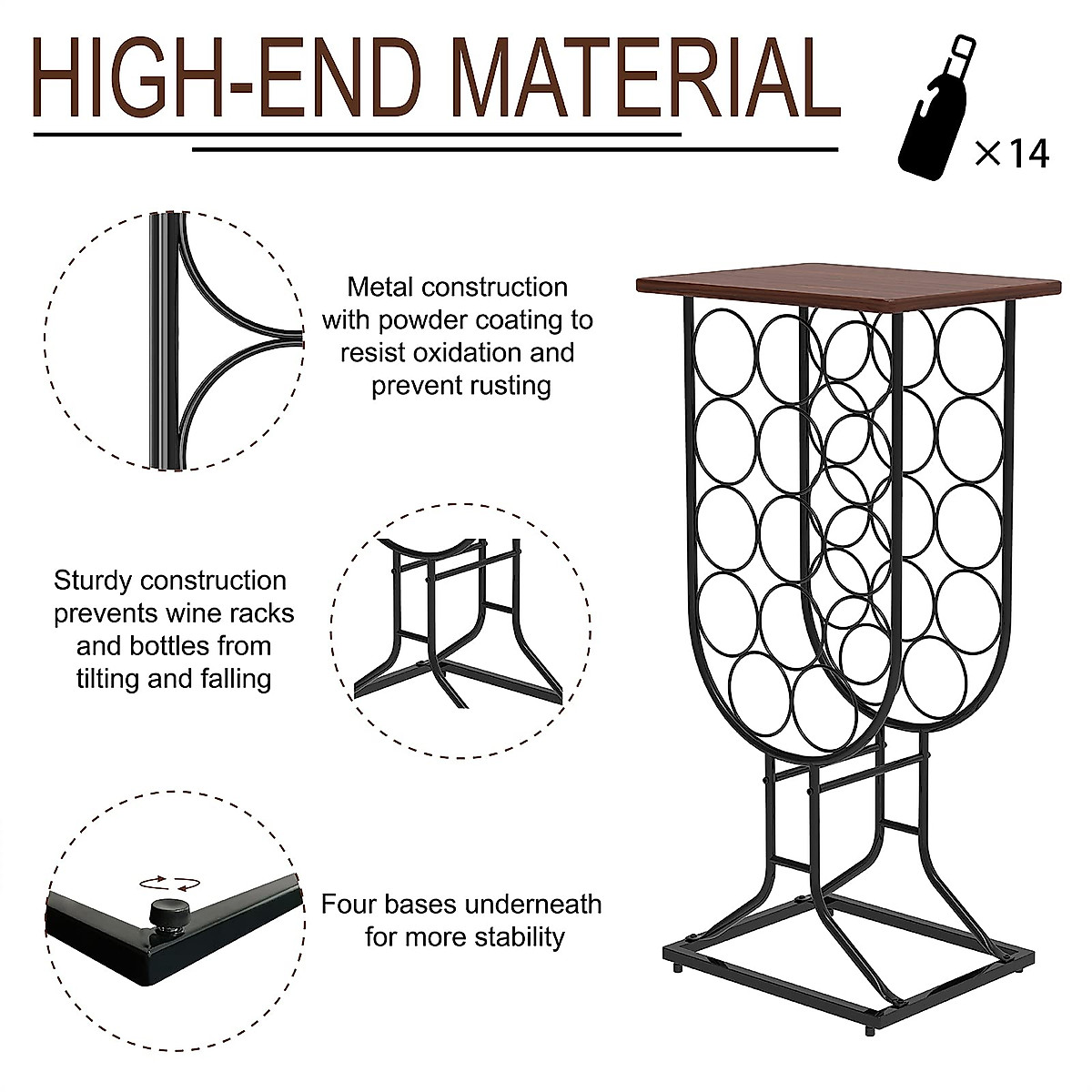 HIGH-END MATERIAL

×14

Metal construction with powder coating to resist oxidation and prevent rusting

Sturdy construction prevents wine racks and bottles from tilting and falling

Four bases underneath for more stability