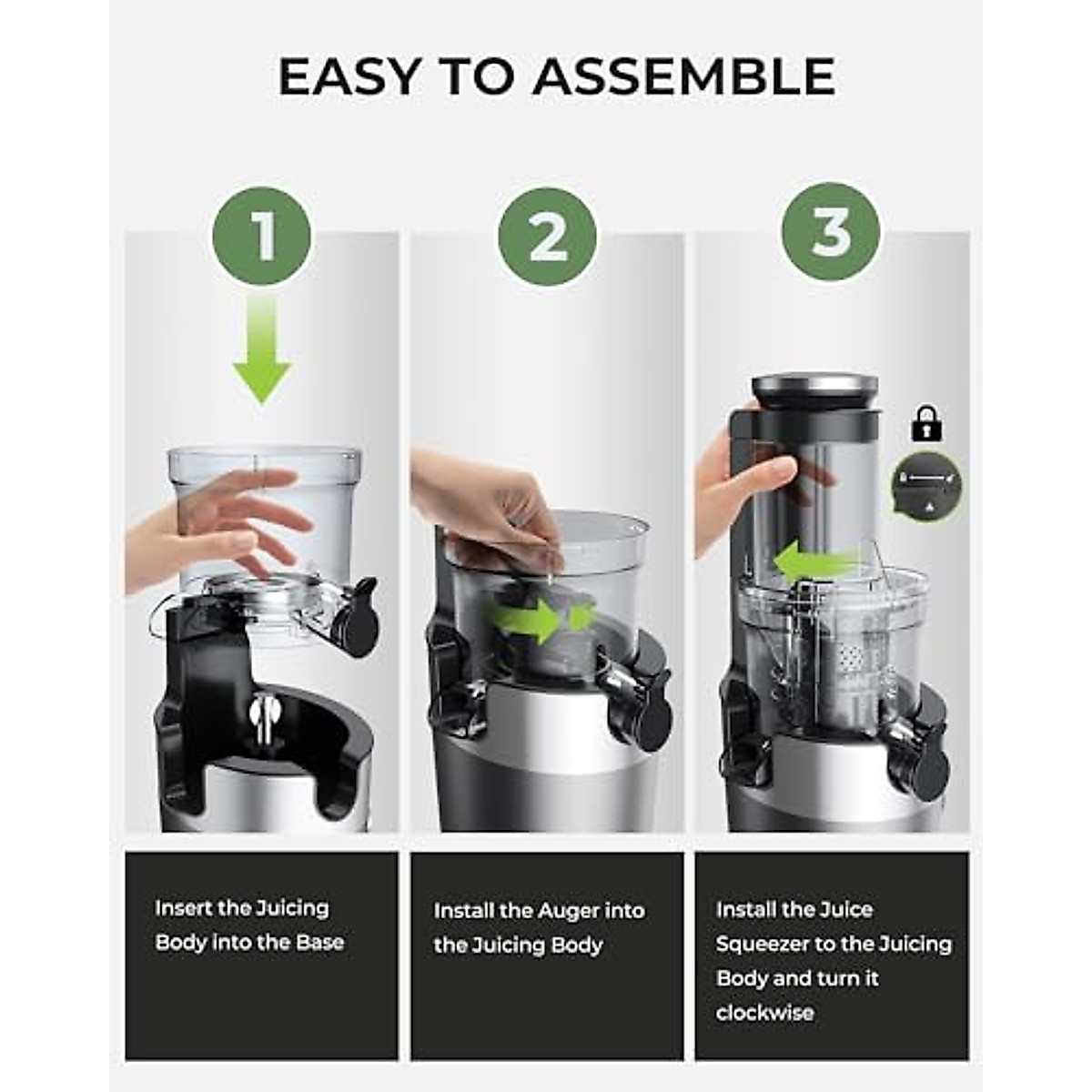 EASY TO ASSEMBLE

1

2

3

Insert the Juicing Body into the Base

Install the Auger into the Juicing Body

Install the Juice Squeezer to the Juicing Body and turn it clockwise