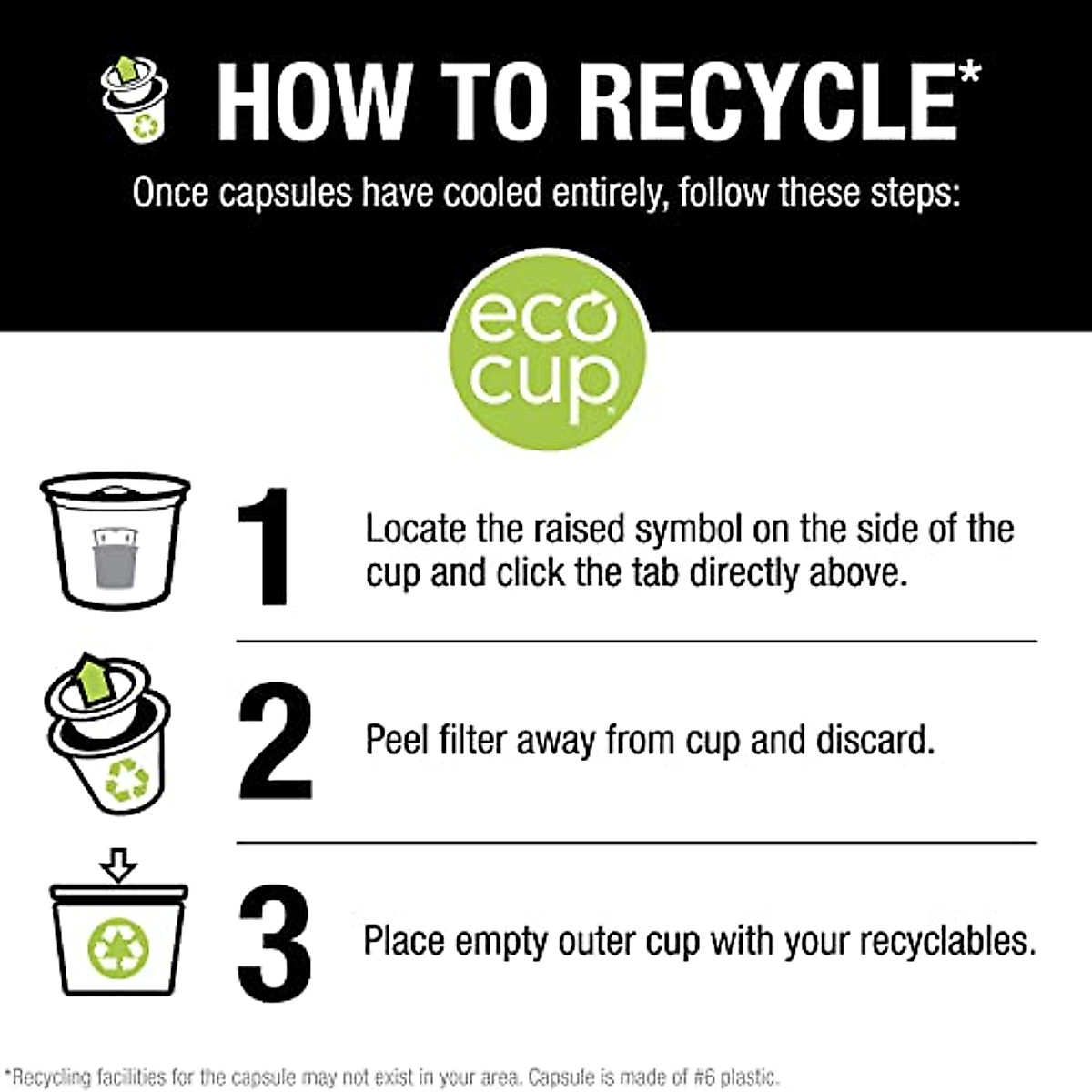 HOW TO RECYCLE*

Once capsules have cooled entirely, follow these steps:

eco cup

1 Locate the raised symbol on the side of the cup and click the tab directly above.

2 Peel filter away from cup and discard.

3 Place empty outer cup with your recyclables.

*Recycling facilities for the capsule may not exist in your area. Capsule is made of #6 plastic.