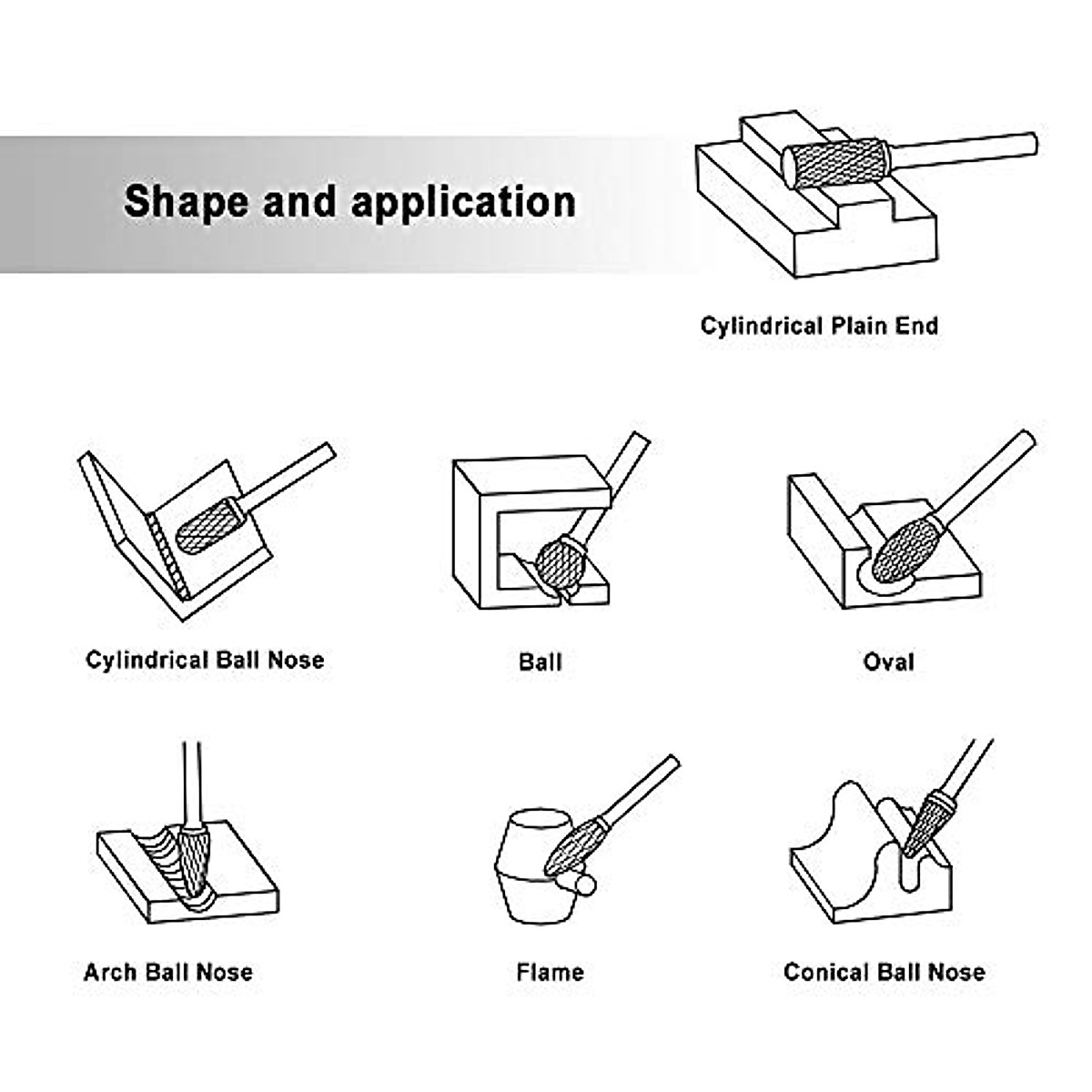 Shape and application

Cylindrical Plain End

Cylindrical Ball Nose

Ball

Oval

Arch Ball Nose

Flame

Conical Ball Nose