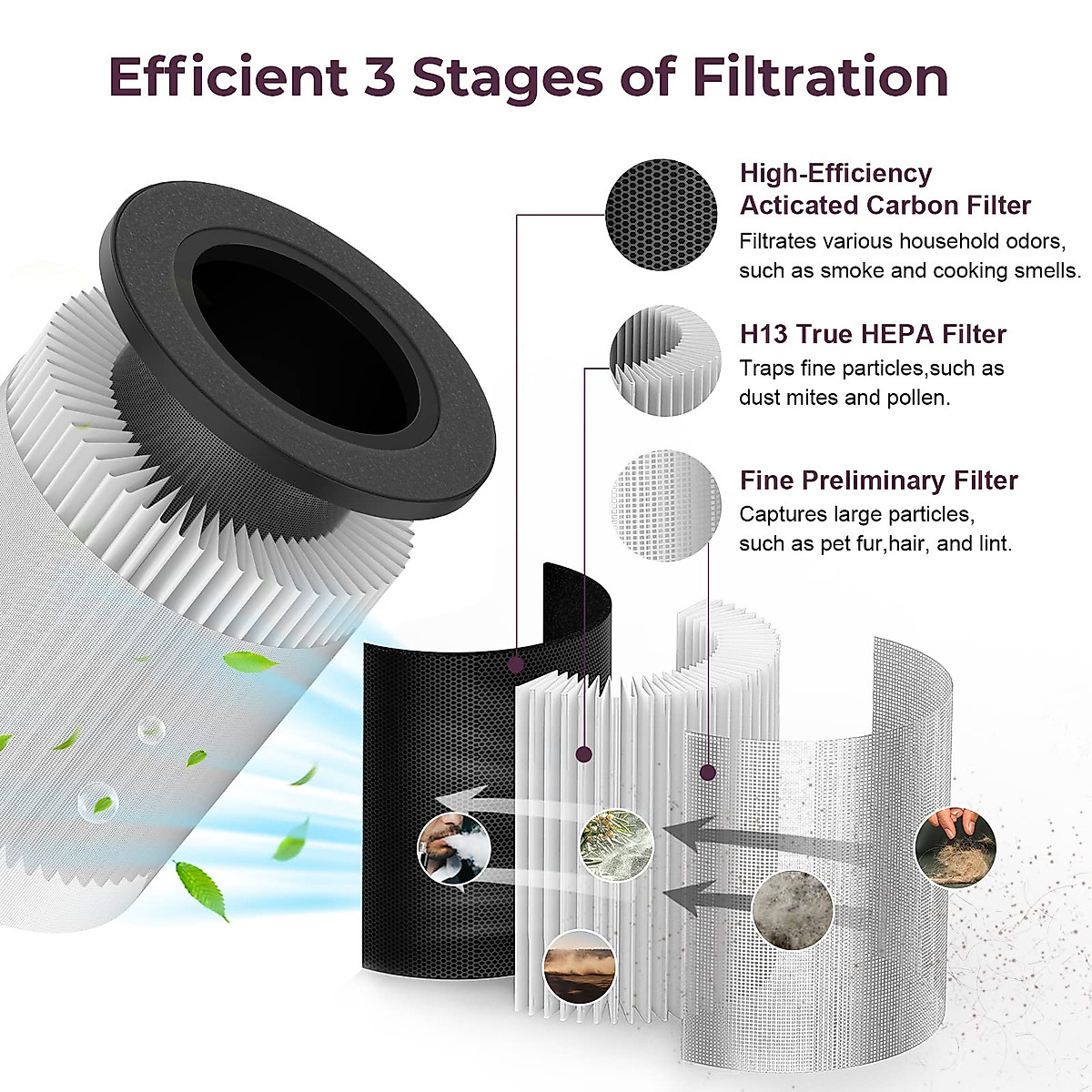 Efficient 3 Stages of Filtration

High-Efficiency Acticated Carbon Filter
Filtrates various household odors, such as smoke and cooking smells.

H13 True HEPA Filter
Traps fine particles,such as dust mites and pollen.

Fine Preliminary Filter
Captures large particles, such as pet fur,hair, and lint.