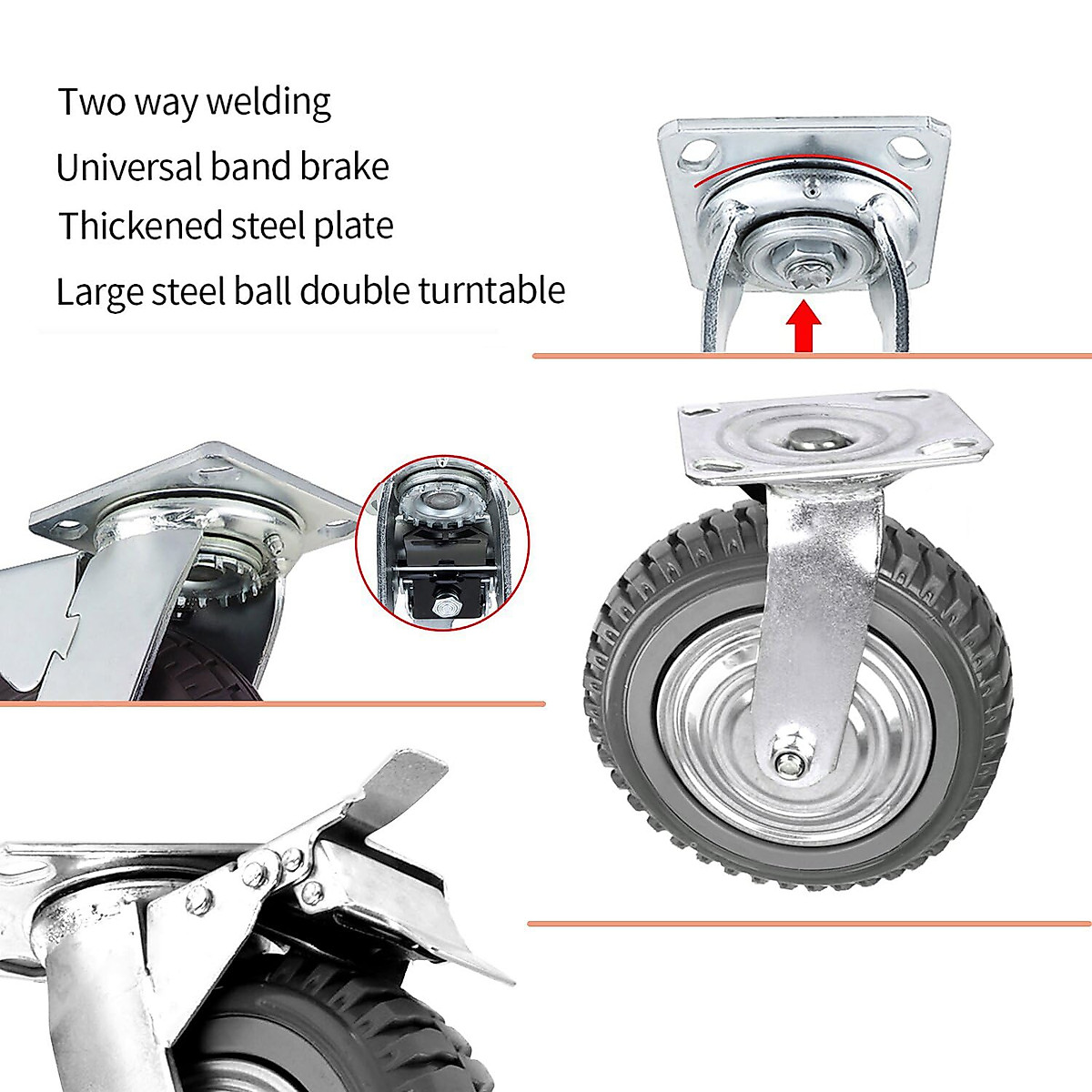 Two way welding

Universal band brake

Thickened steel plate

Large steel ball double turntable