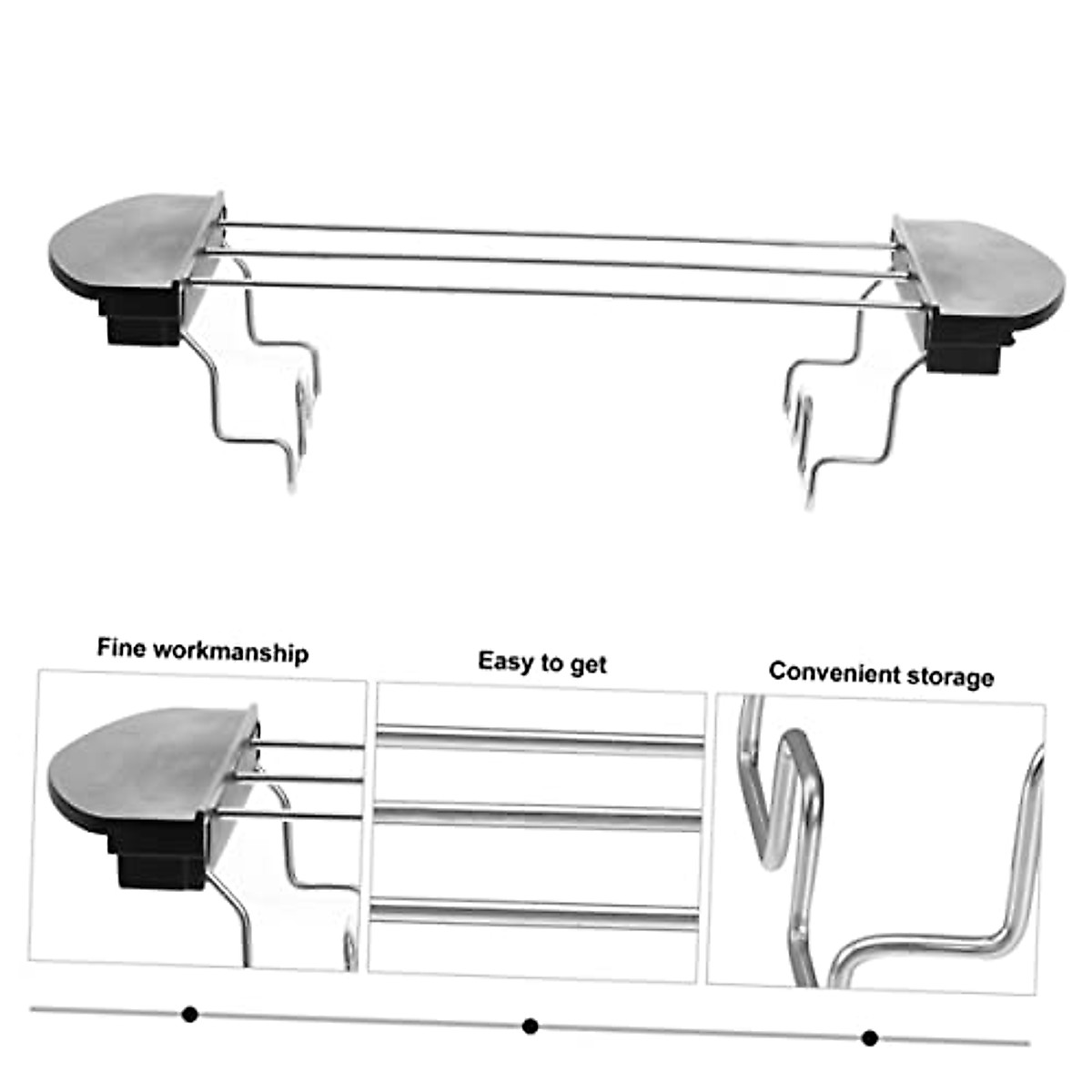 Fine workmanship

Easy to get

Convenient storage