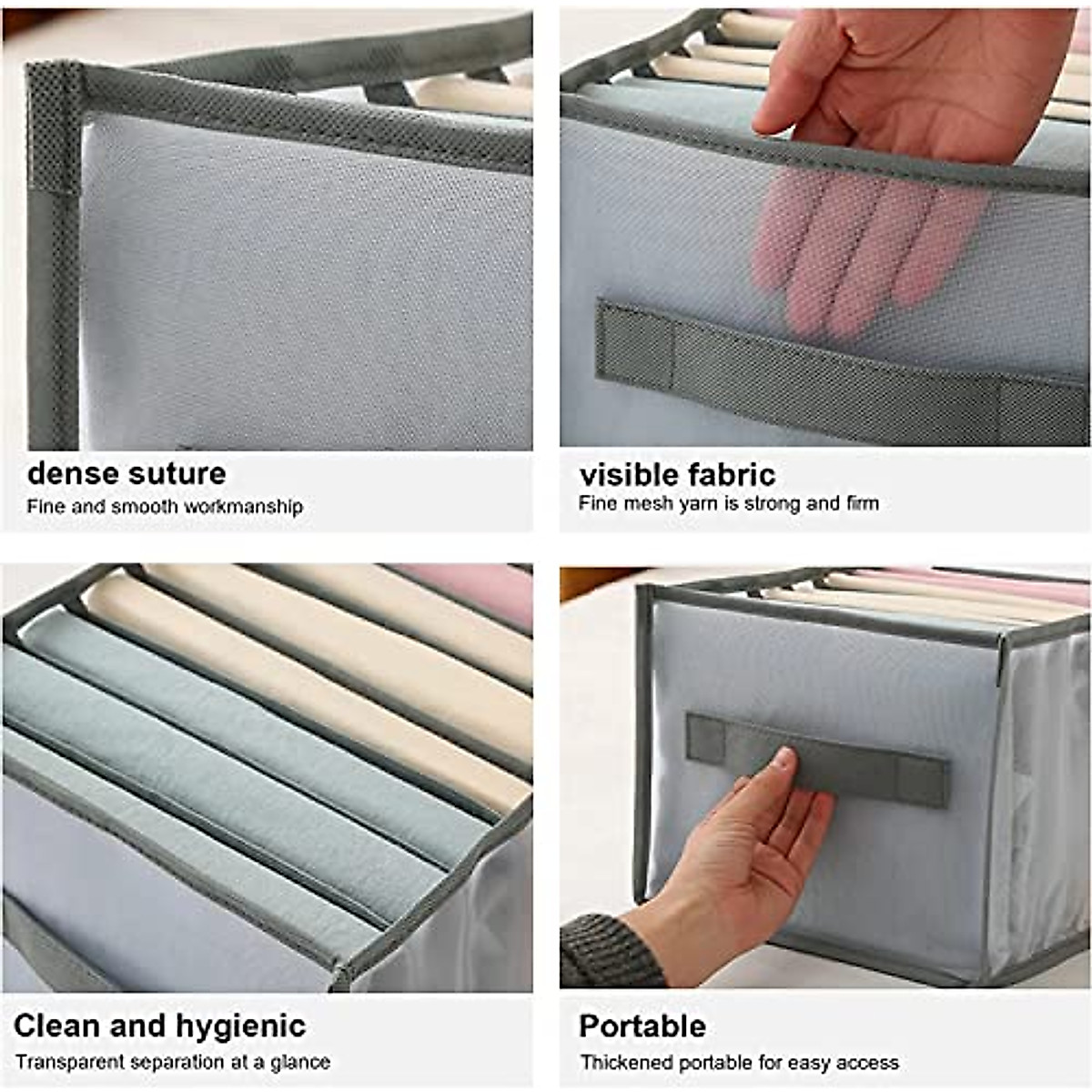 dense suture
Fine and smooth workmanship

visible fabric
Fine mesh yarn is strong and firm

Clean and hygienic
Transparent separation at a glance

Portable
Thickened portable for easy access