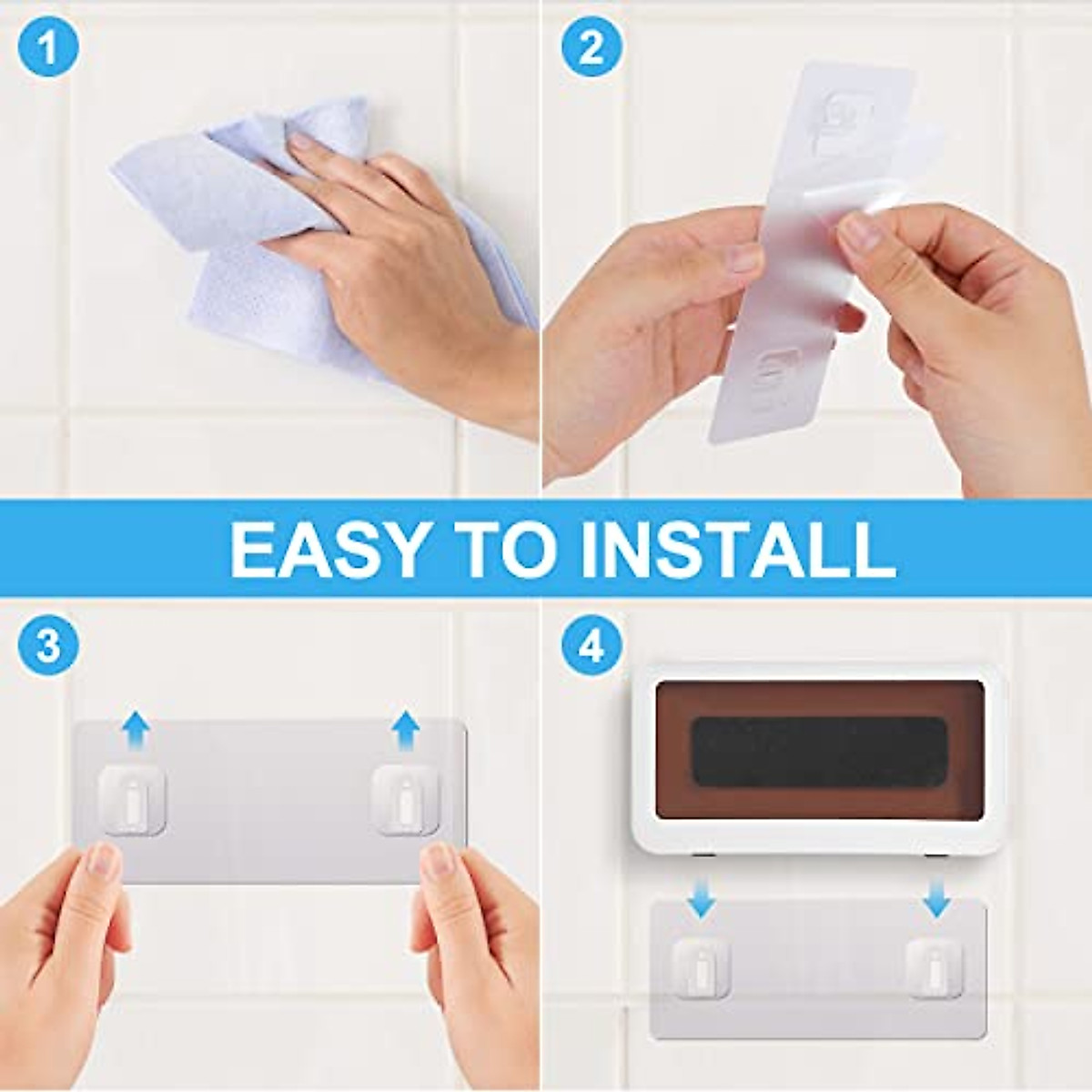 1

2

EASY TO INSTALL

3

4