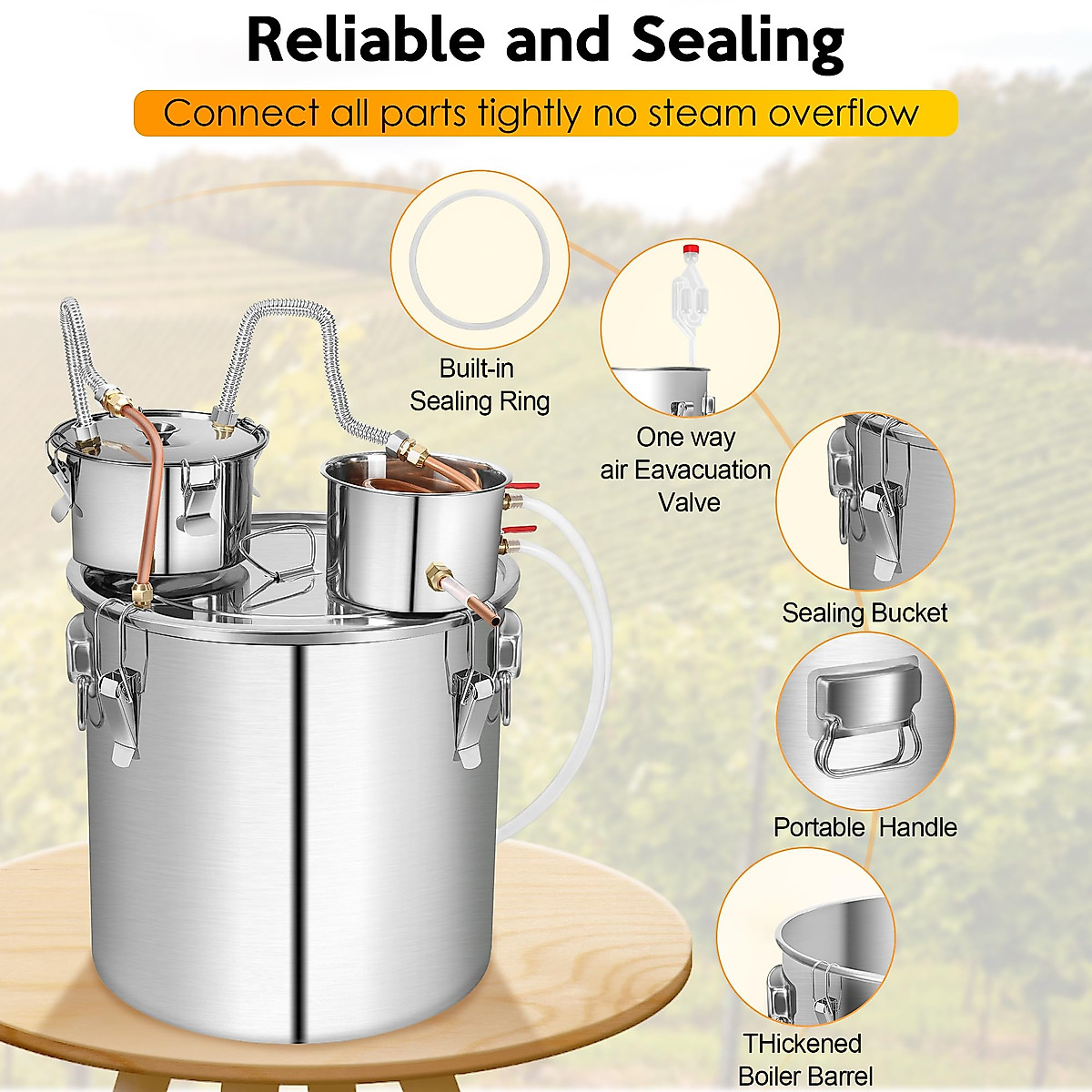 Reliable and Sealing

Connect all parts tightly no steam overflow

Built-in Sealing Ring

One way air Eavacuation Valve

Sealing Bucket

Portable Handle

THickened Boiler Barrel