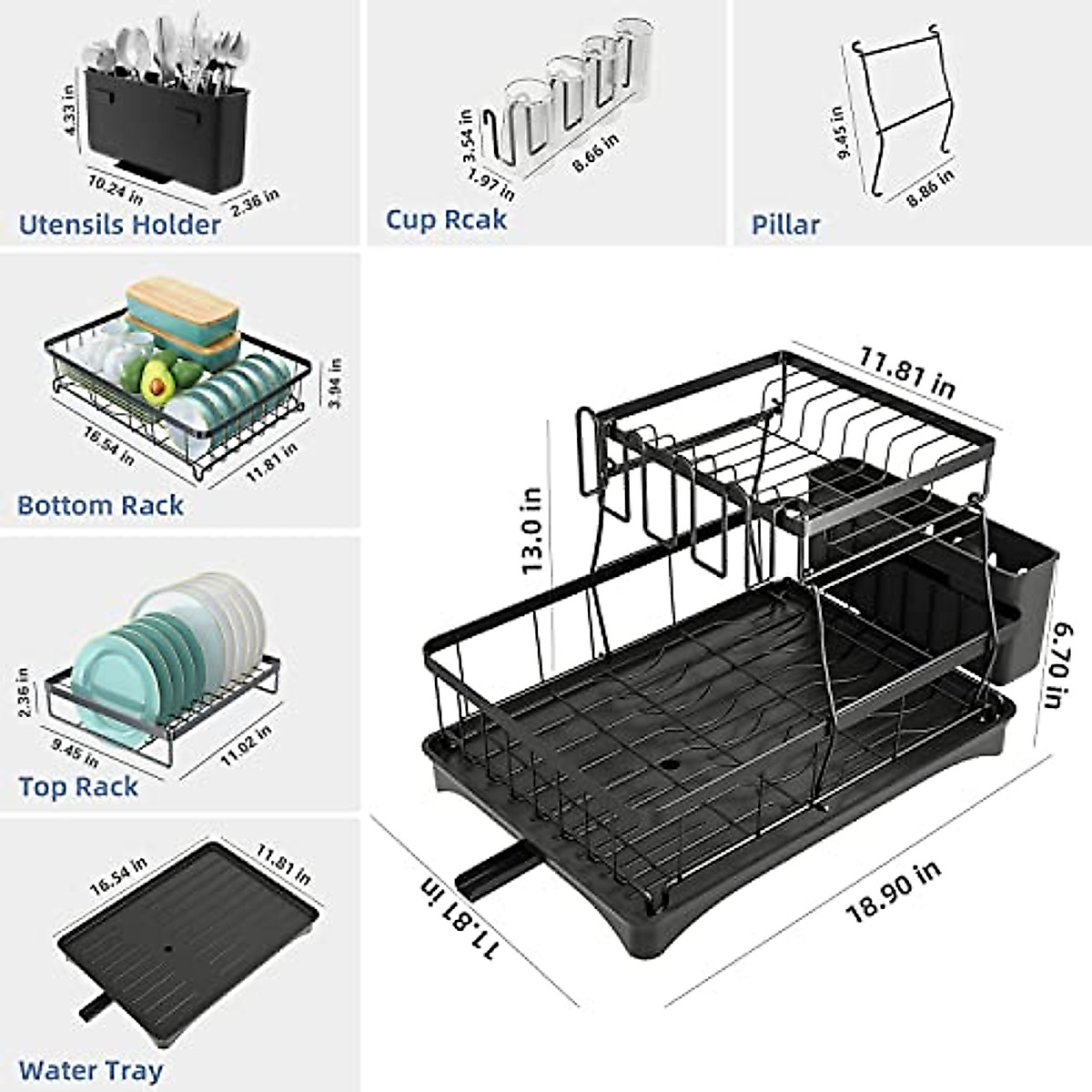 4.33 in
10.24 in
2.36 in
Utensils Holder

3.54 in
1.97 in
8.66 in
Cup Rcak

9.45 in
8.86 in
Pillar

3.94 in
16.54 in
11.81 in
Bottom Rack

2.36 in
9.45 in
11.02 in
Top Rack

16.54 in
11.81 in
Water Tray

11.81 in
13.0 in
6.70 in
11.81 in
18.90 in