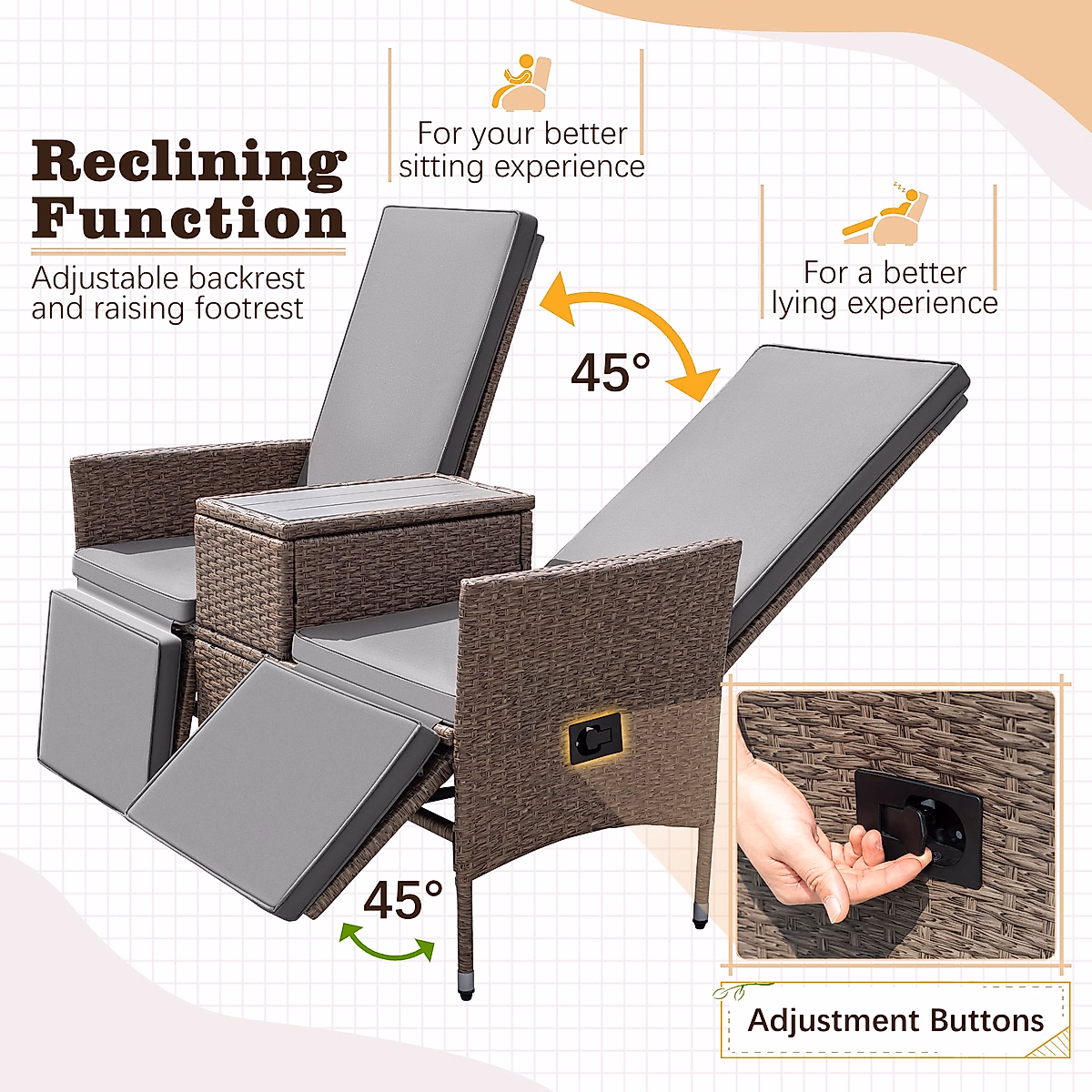 Reclining Function

Adjustable backrest and raising footrest

For your better sitting experience

For a better lying experience

45°

45°

Adjustment Buttons