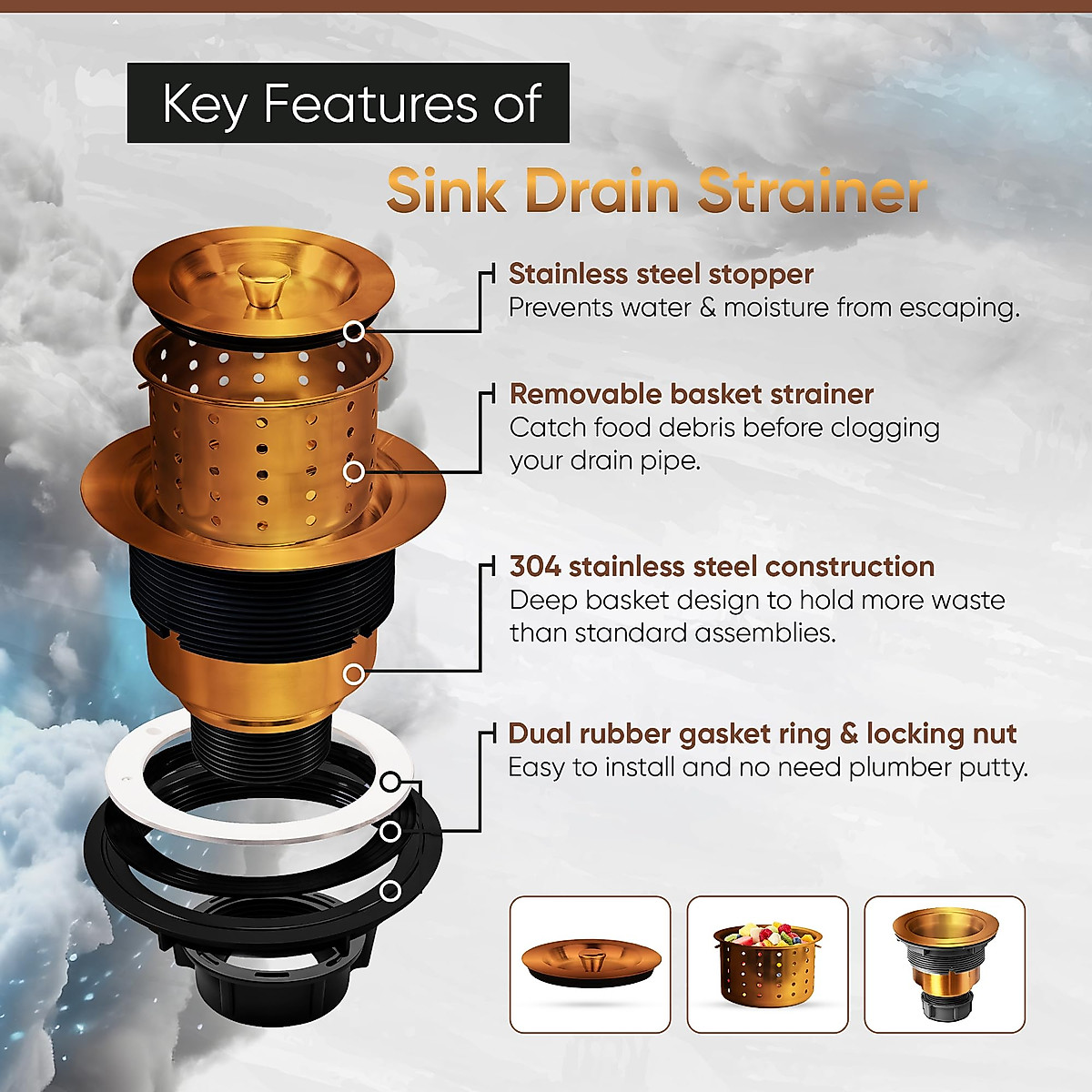 Key Features of

Sink Drain Strainer

Stainless steel stopper
Prevents water & moisture from escaping.

Removable basket strainer
Catch food debris before clogging your drain pipe.

304 stainless steel construction
Deep basket design to hold more waste than standard assemblies.

Dual rubber gasket ring & locking nut
Easy to install and no need plumber putty.