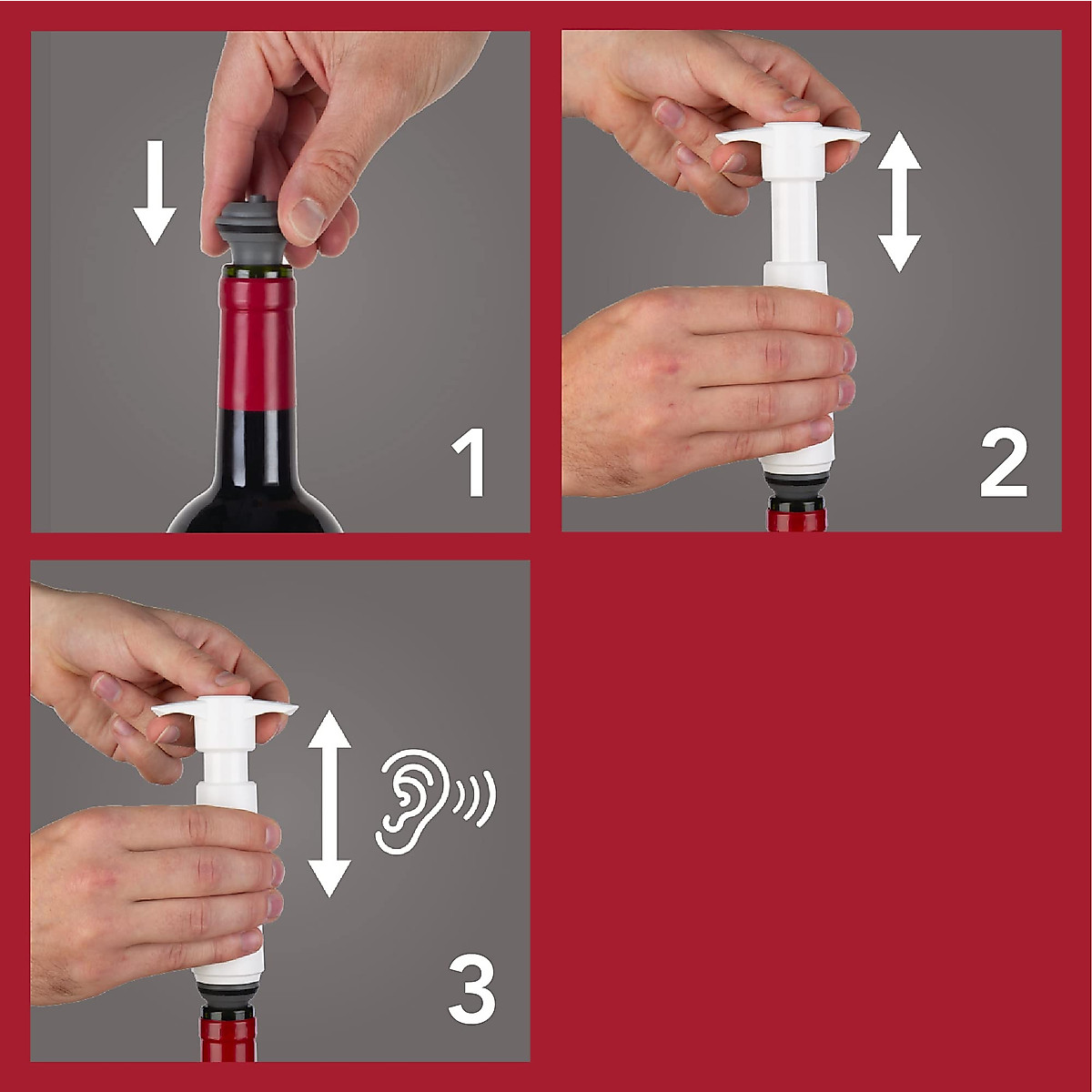 1

2

3