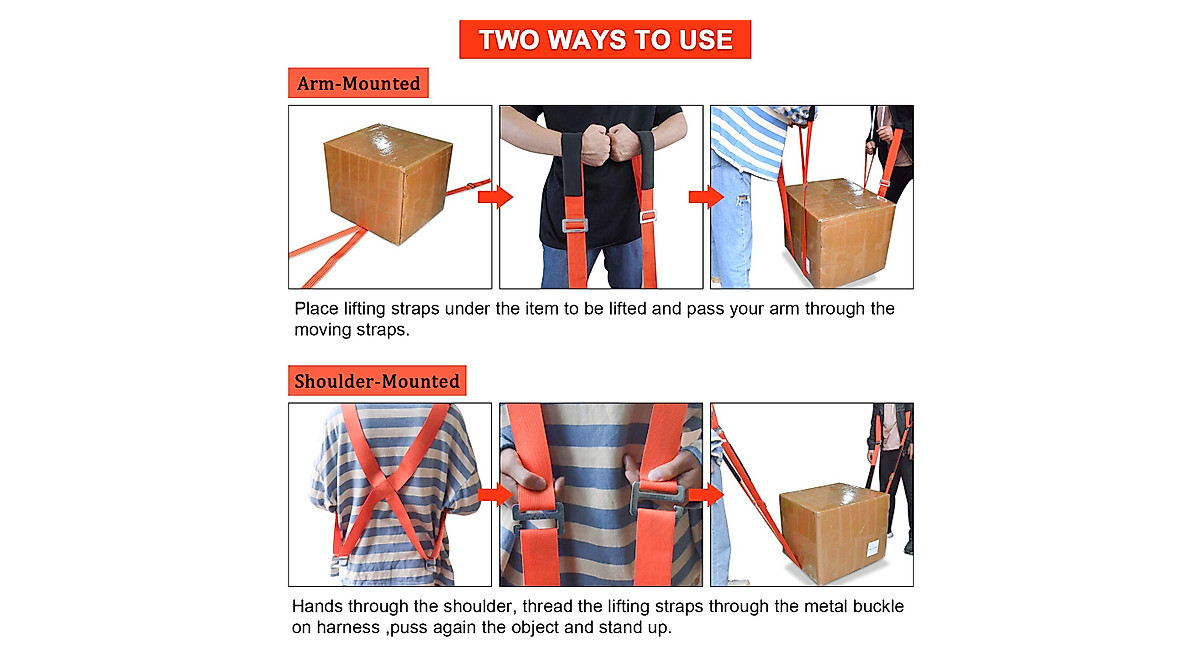 TWO WAYS TO USE

Arm-Mounted

Place lifting straps under the item to be lifted and pass your arm through the moving straps.

Shoulder-Mounted

Hands through the shoulder, thread the lifting straps through the metal buckle on harness ,puss again the object and stand up.