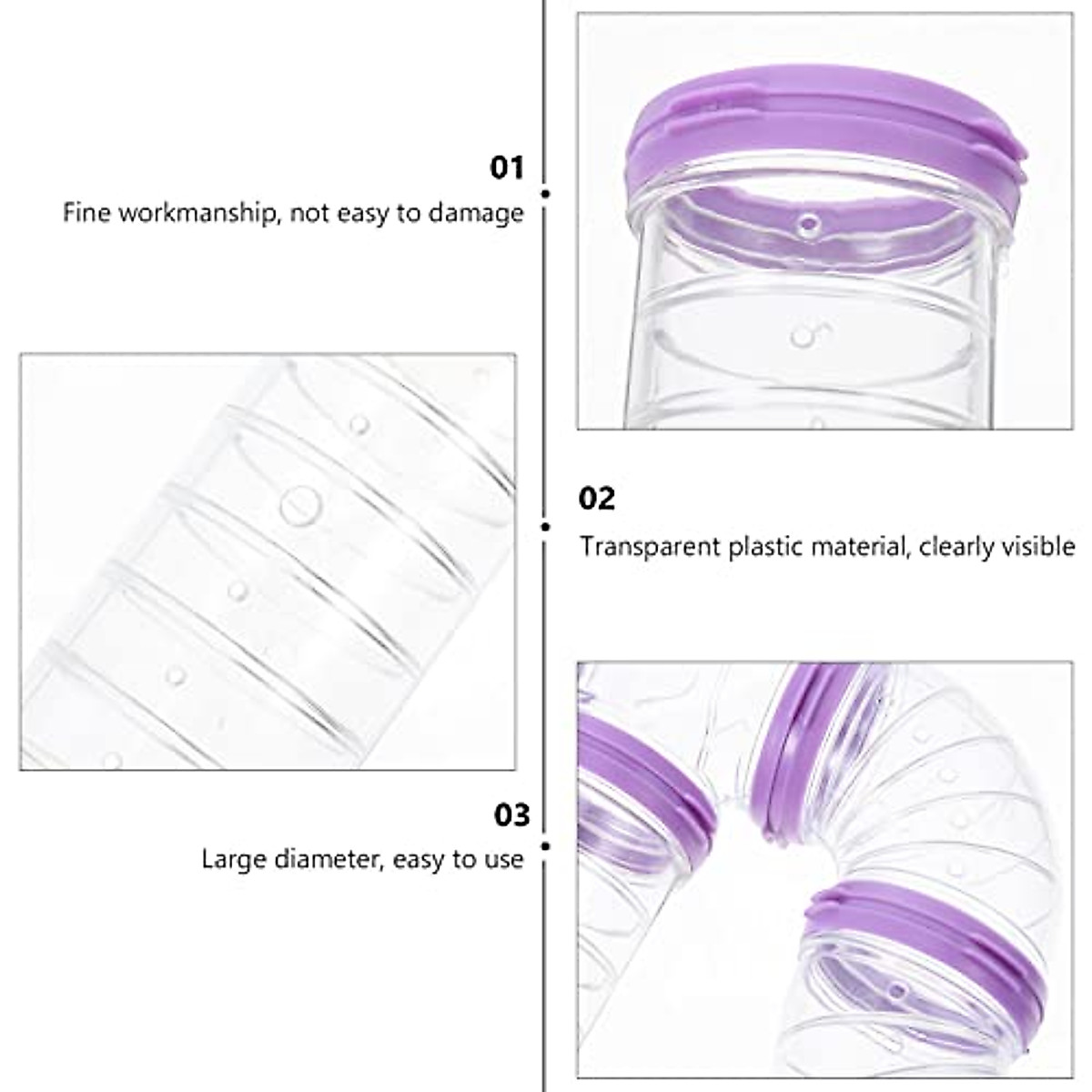 01
Fine workmanship, not easy to damage

02
Transparent plastic material, clearly visible

03
Large diameter, easy to use