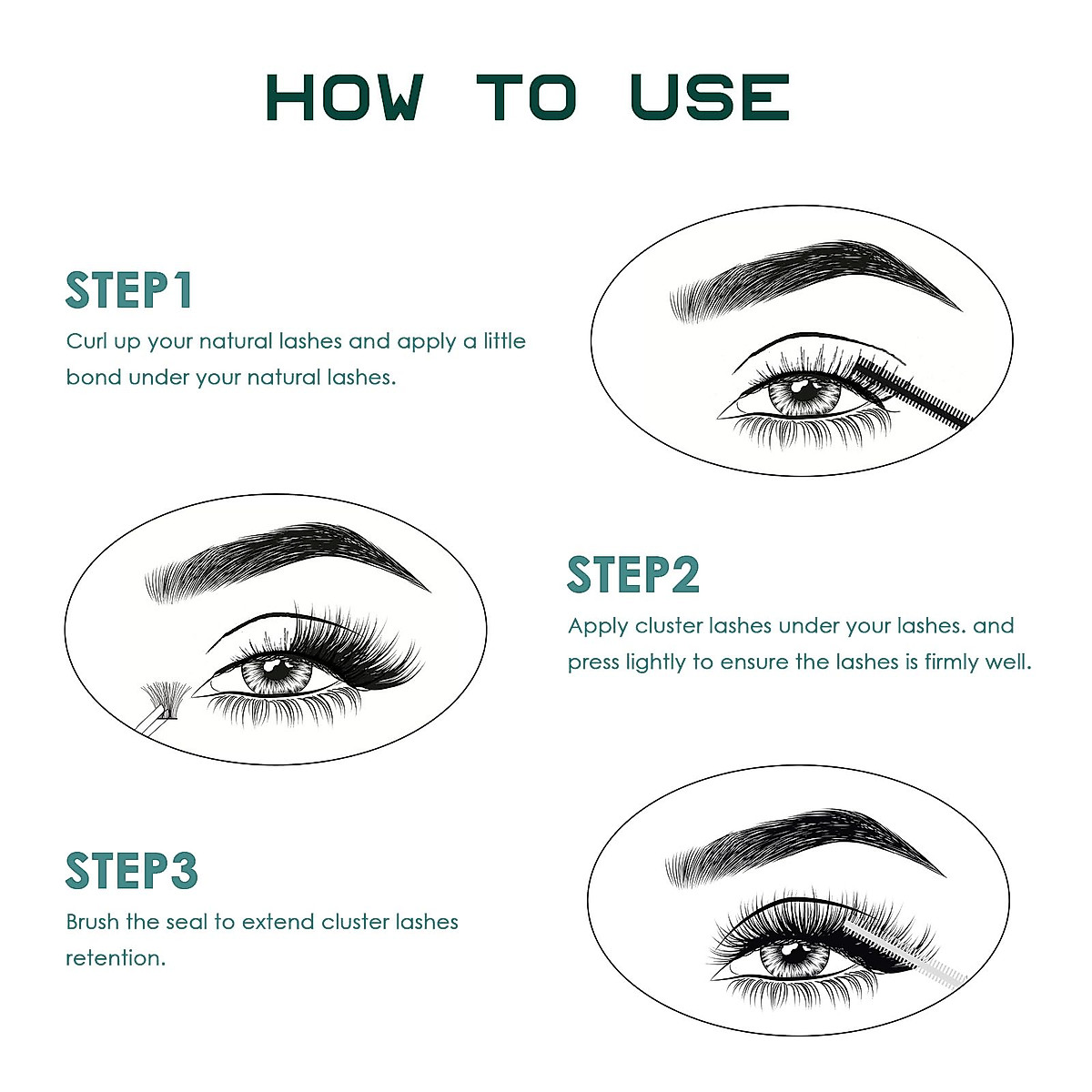 HOW TO USE

STEP1
Curl up your natural lashes and apply a little bond under your natural lashes.

STEP2
Apply cluster lashes under your lashes. and press lightly to ensure the lashes is firmly well.

STEP3
Brush the seal to extend cluster lashes retention.