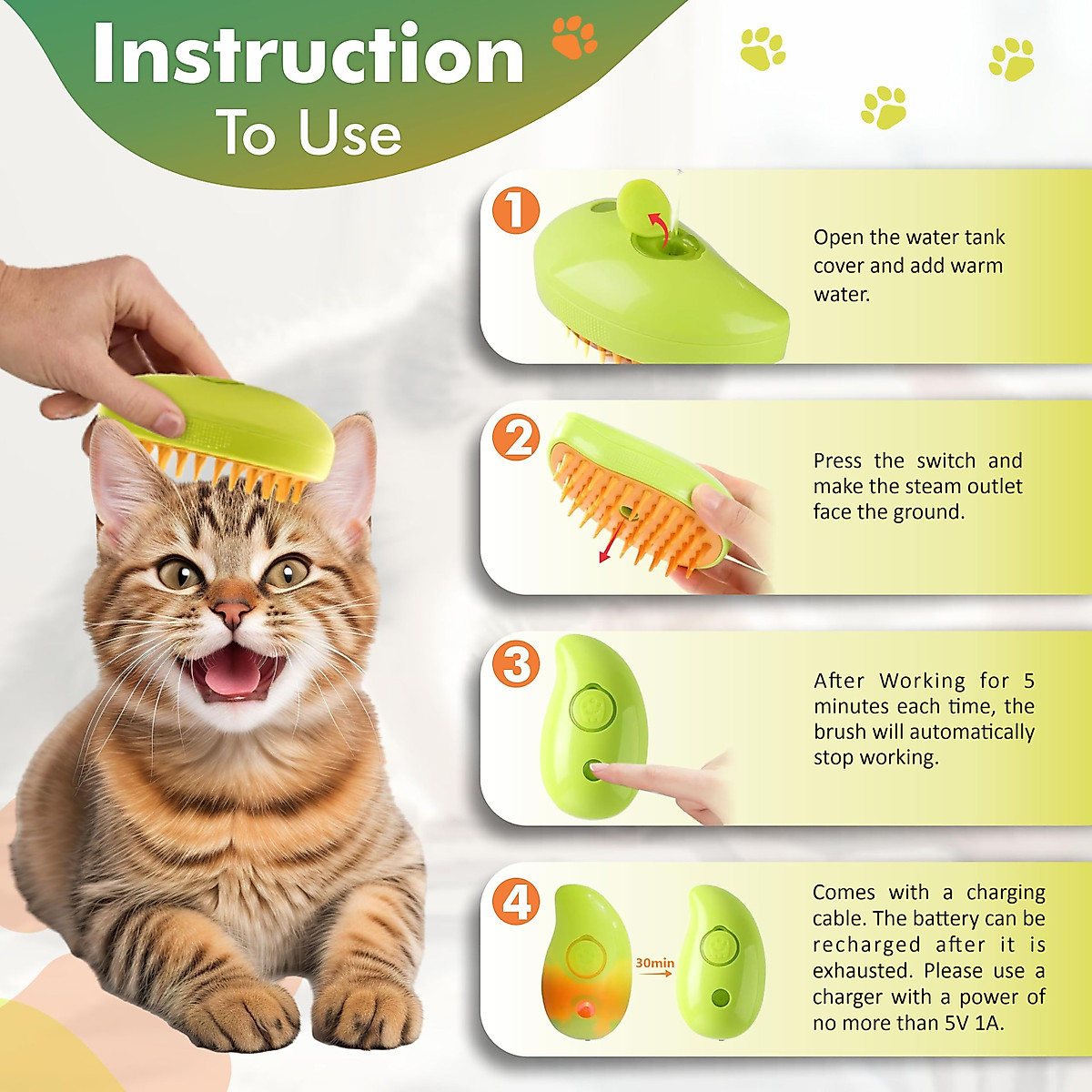 Instruction To Use

1

Open the water tank cover and add warm water.

2

Press the switch and make the steam outlet face the ground.

3

After Working for 5 minutes each time, the brush will automatically stop working.

4

30min

Comes with a charging cable. The battery can be recharged after it is exhausted. Please use a charger with a power of no more than 5V 1A.