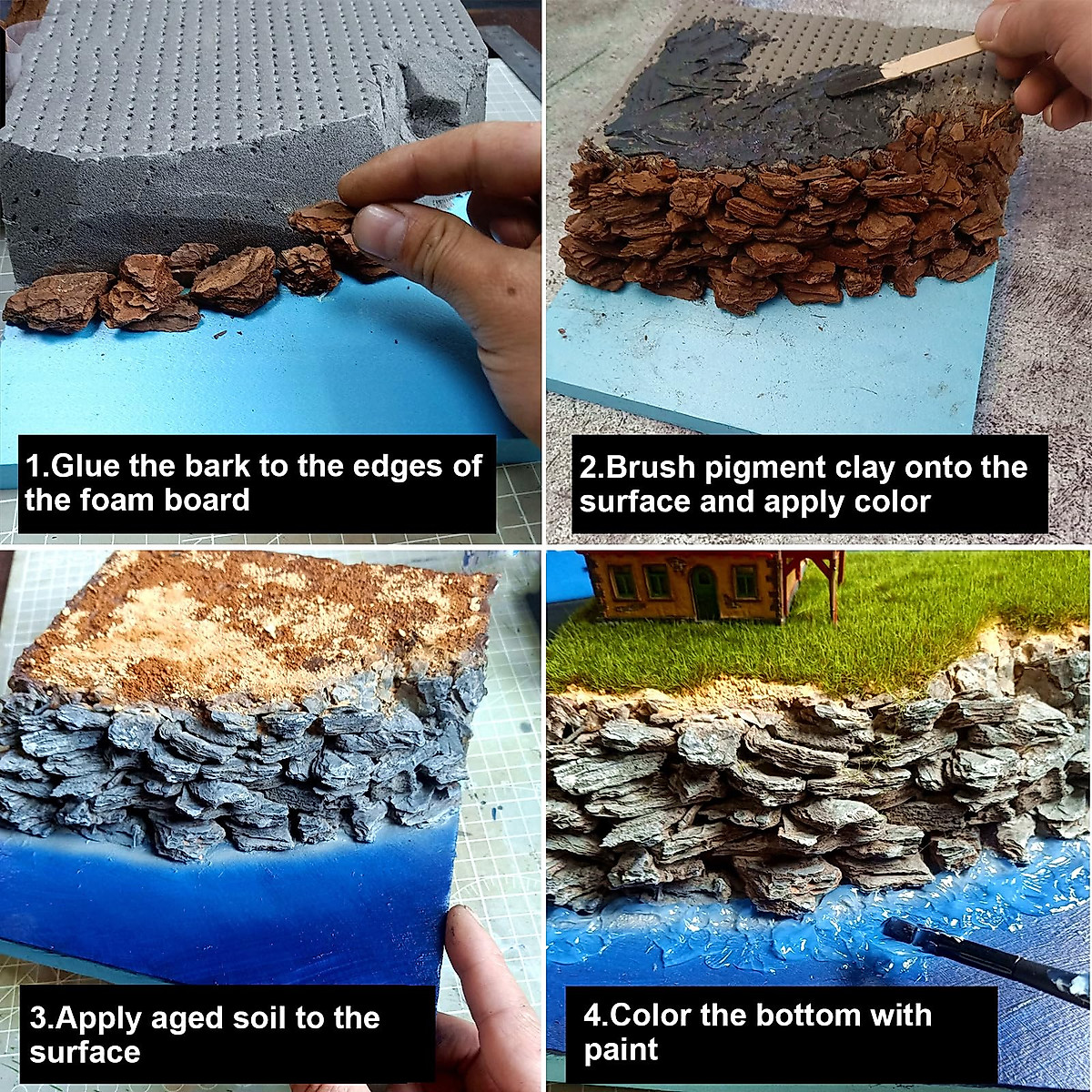 1.Glue the bark to the edges of the foam board

2.Brush pigment clay onto the surface and apply color

3.Apply aged soil to the surface

4.Color the bottom with paint