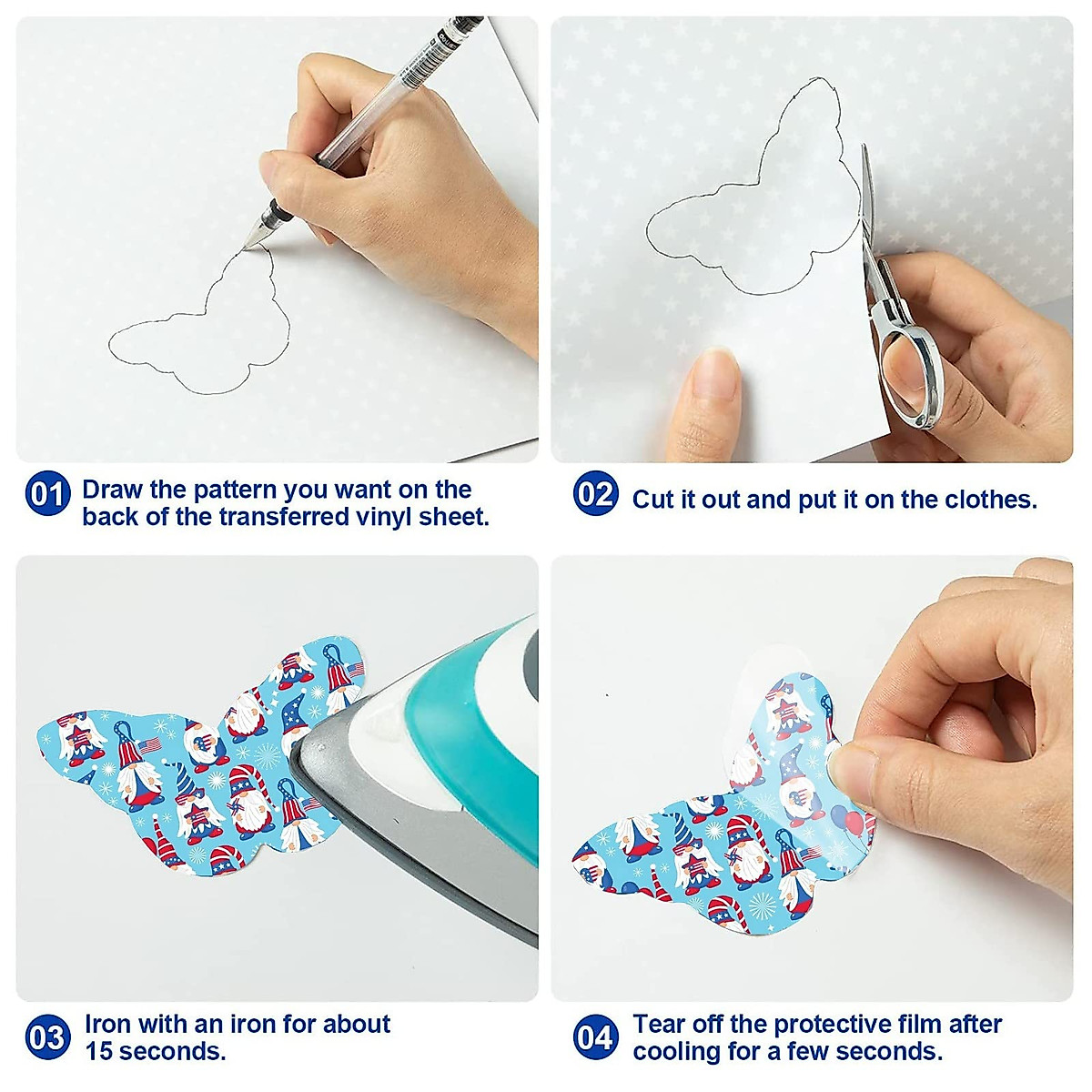 01 Draw the pattern you want on the back of the transferred vinyl sheet.

02 Cut it out and put it on the clothes.

03 Iron with an iron for about 15 seconds.

04 Tear off the protective film after cooling for a few seconds.