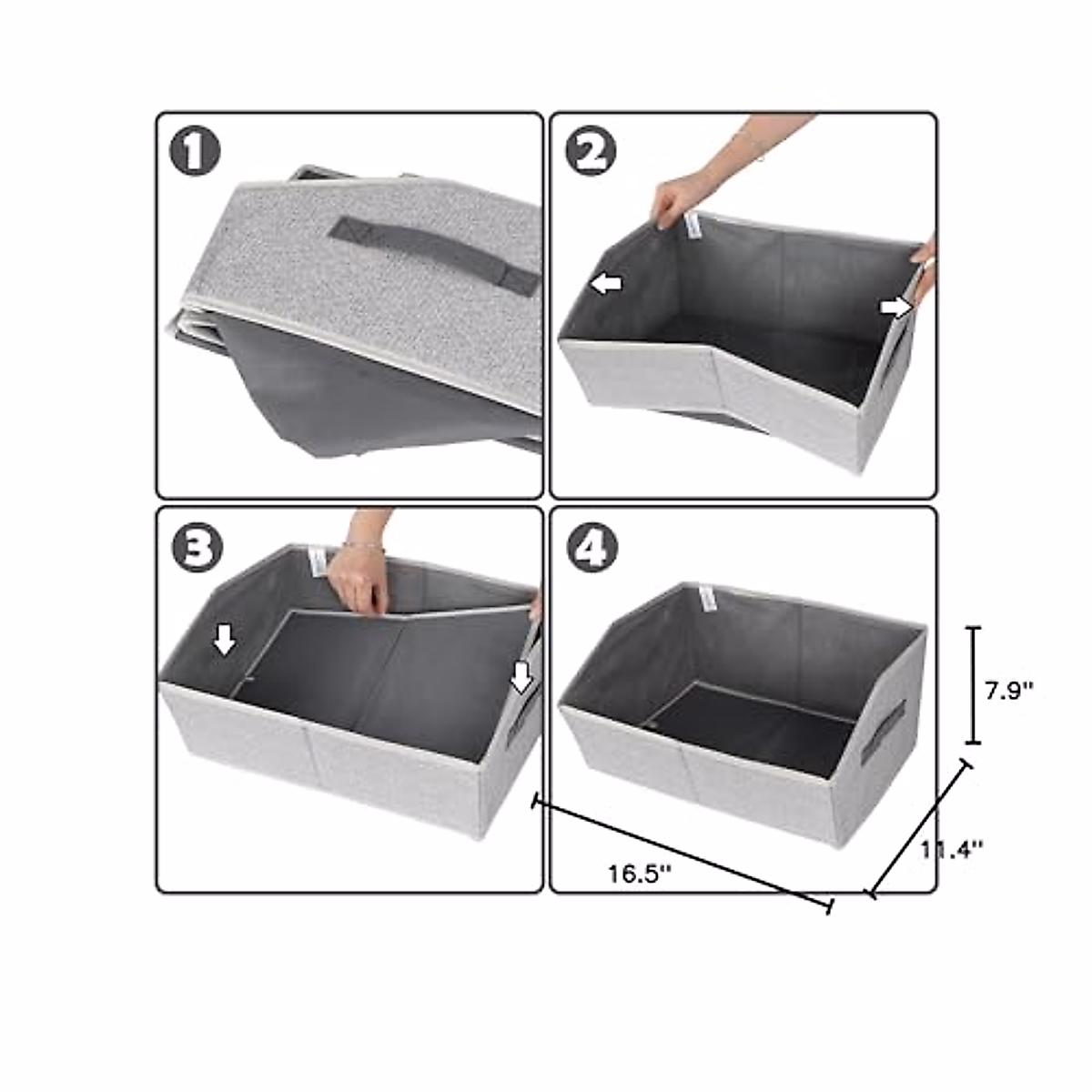 1

2

3

4

7.9''

11.4''

16.5''