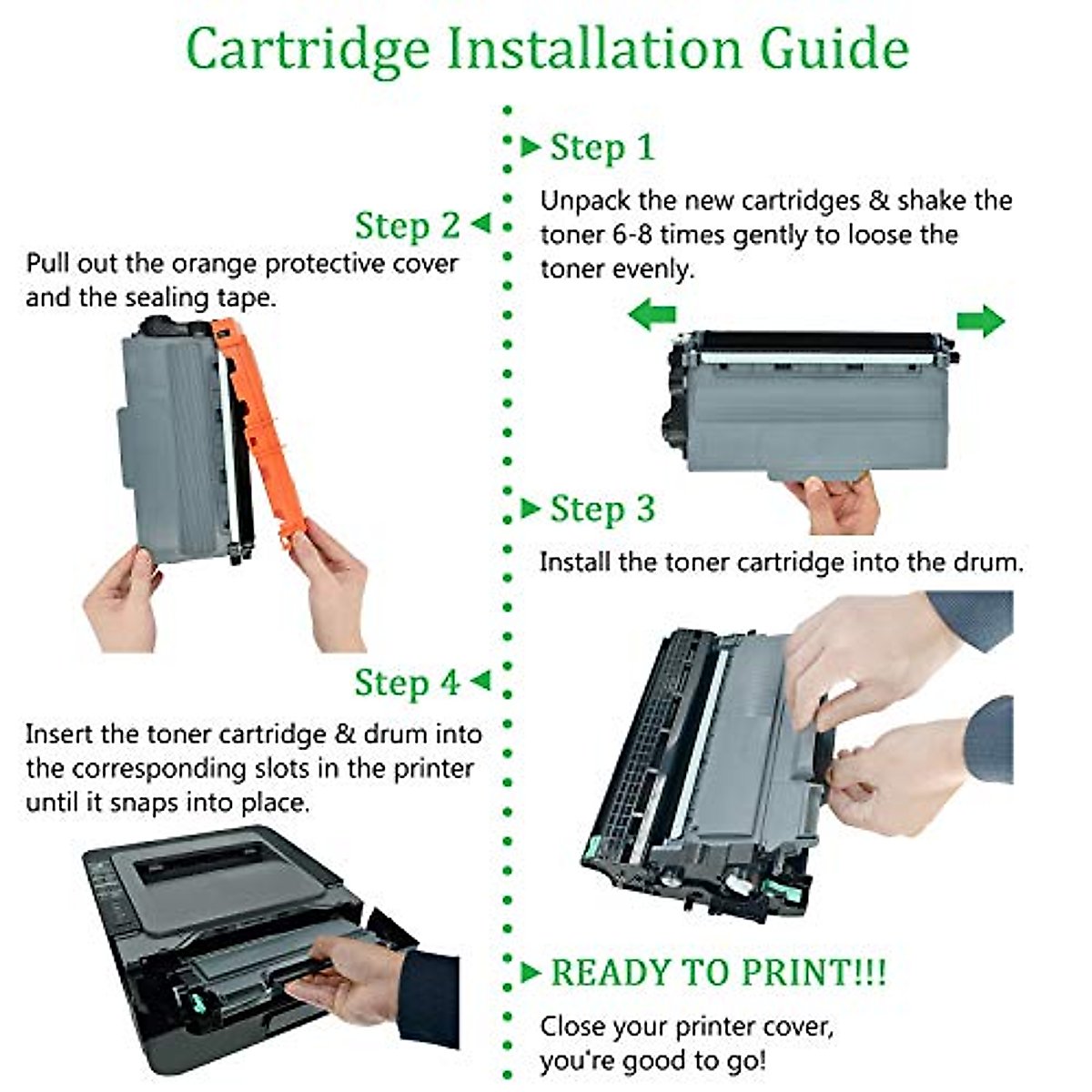 Cartridge Installation Guide

Step 1

Unpack the new cartridges & shake the toner 6-8 times gently to loose the toner evenly.

Step 2

Pull out the orange protective cover and the sealing tape.

Step 3

Install the toner cartridge into the drum.

Step 4

Insert the toner cartridge & drum into the corresponding slots in the printer until it snaps into place.

READY TO PRINT!!!

Close your printer cover, you're good to go!