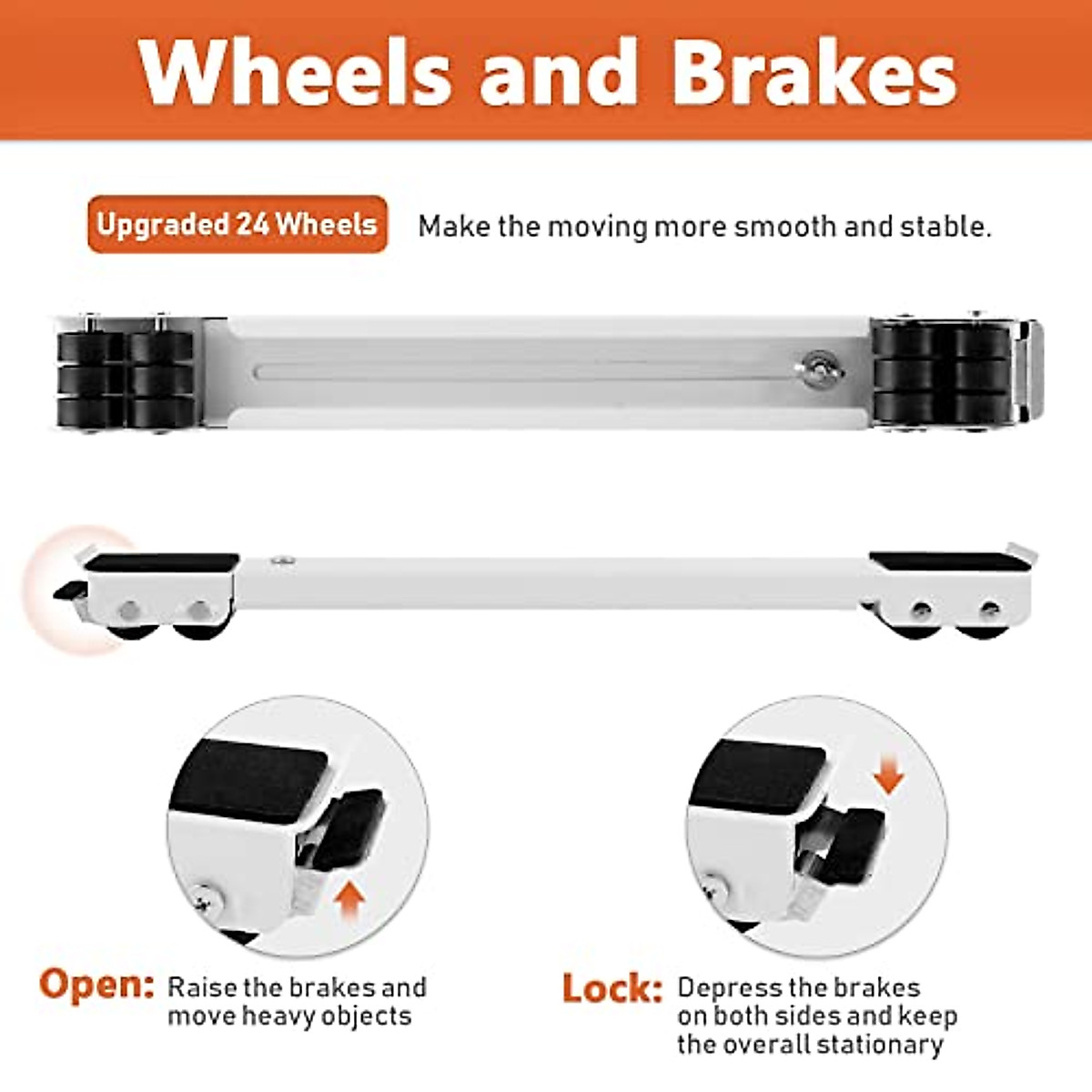 Wheels and Brakes

Upgraded 24 Wheels Make the moving more smooth and stable.

Open: Raise the brakes and move heavy objects

Lock: Depress the brakes on both sides and keep the overall stationary