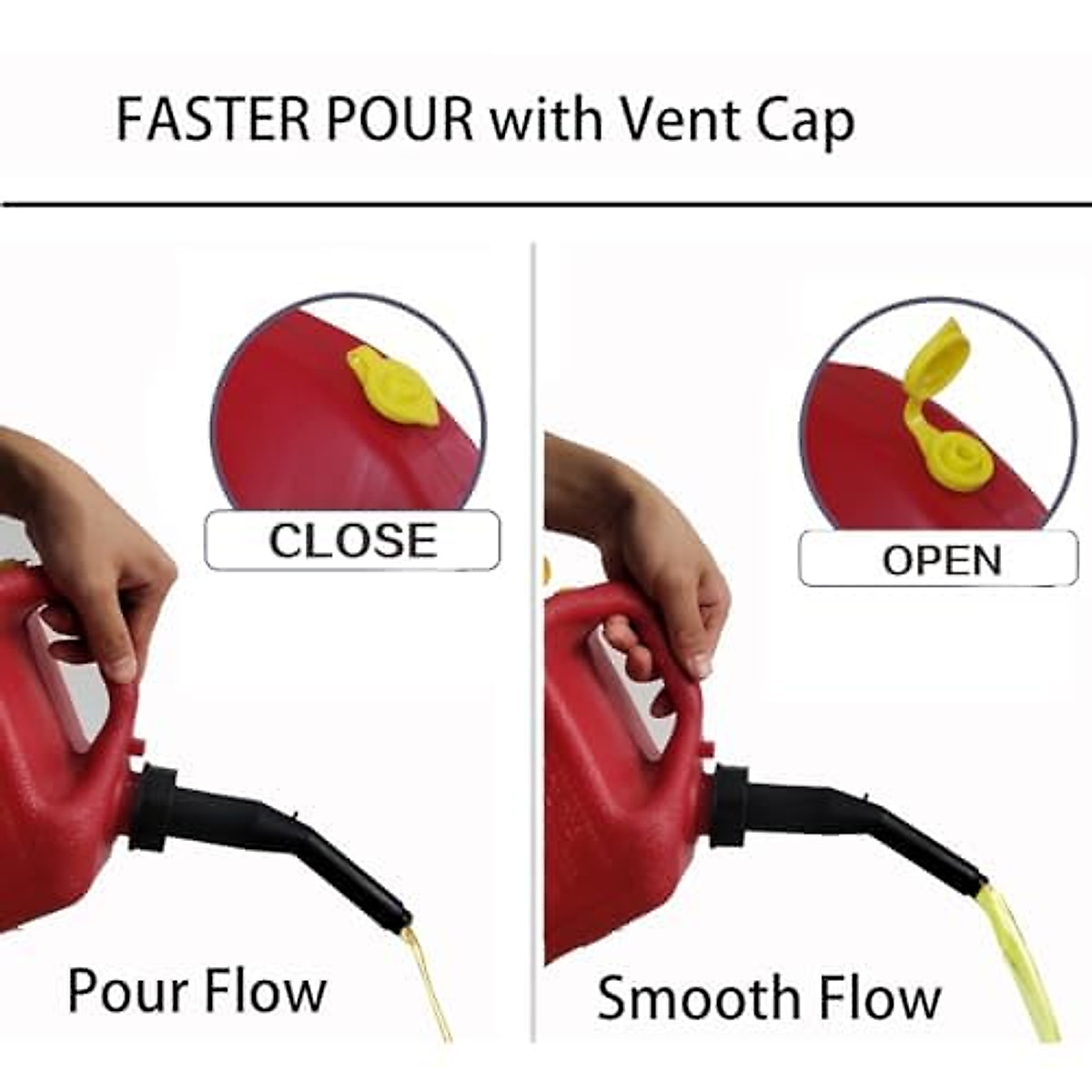 FASTER POUR with Vent Cap

CLOSE

Pour Flow

OPEN

Smooth Flow