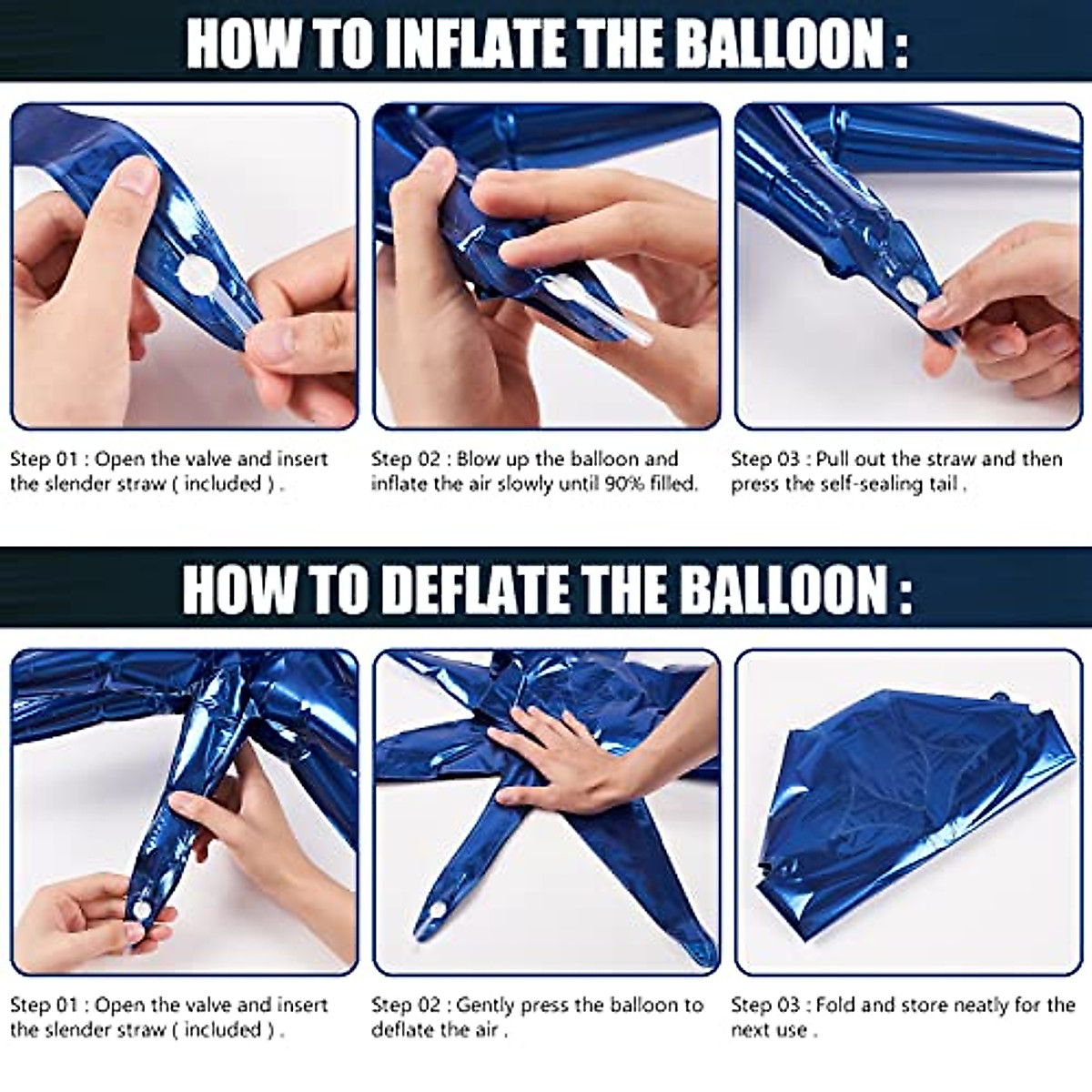 HOW TO INFLATE THE BALLOON :

Step 01 : Open the valve and insert the slender straw ( included ) .

Step 02 : Blow up the balloon and inflate the air slowly until 90% filled.

Step 03 : Pull out the straw and then press the self-sealing tail .

HOW TO DEFLATE THE BALLOON :

Step 01 : Open the valve and insert the slender straw ( included ) .

Step 02 : Gently press the balloon to deflate the air .

Step 03 : Fold and store neatly for the next use .