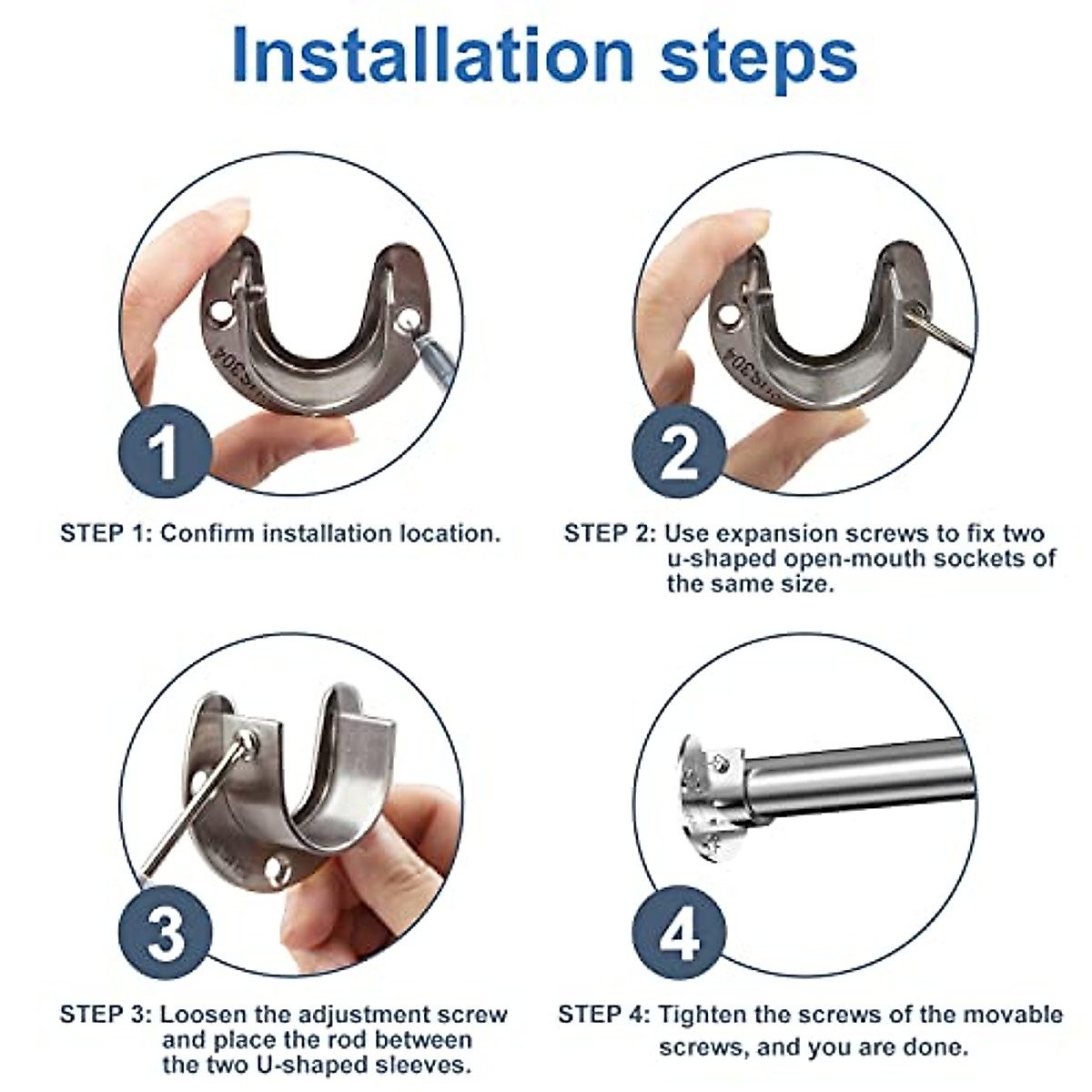 Installation steps

1

STEP 1: Confirm installation location.

2

STEP 2: Use expansion screws to fix two u-shaped open-mouth sockets of the same size.

3

STEP 3: Loosen the adjustment screw and place the rod between the two U-shaped sleeves.

4

STEP 4: Tighten the screws of the movable screws, and you are done.