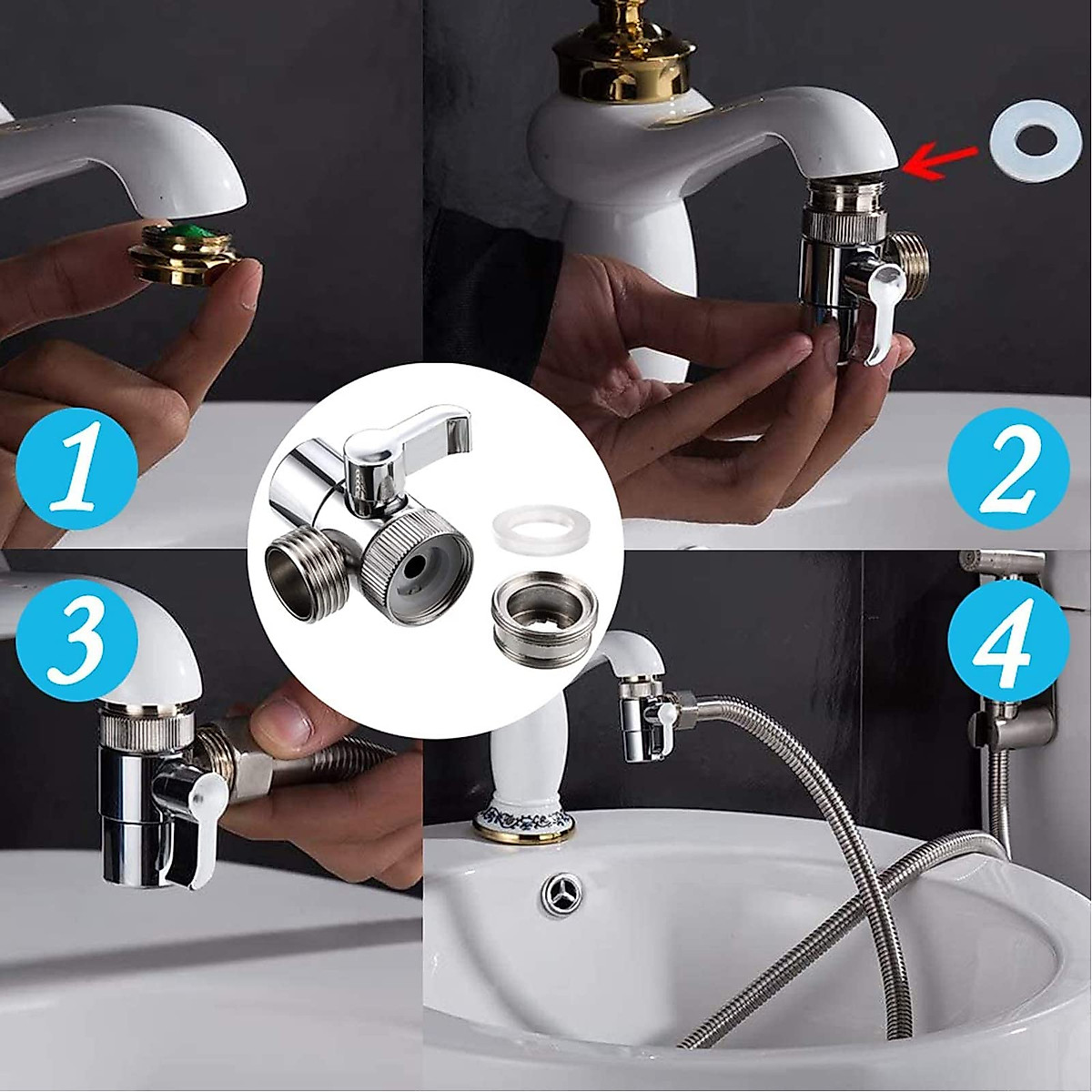 1
2
3
4