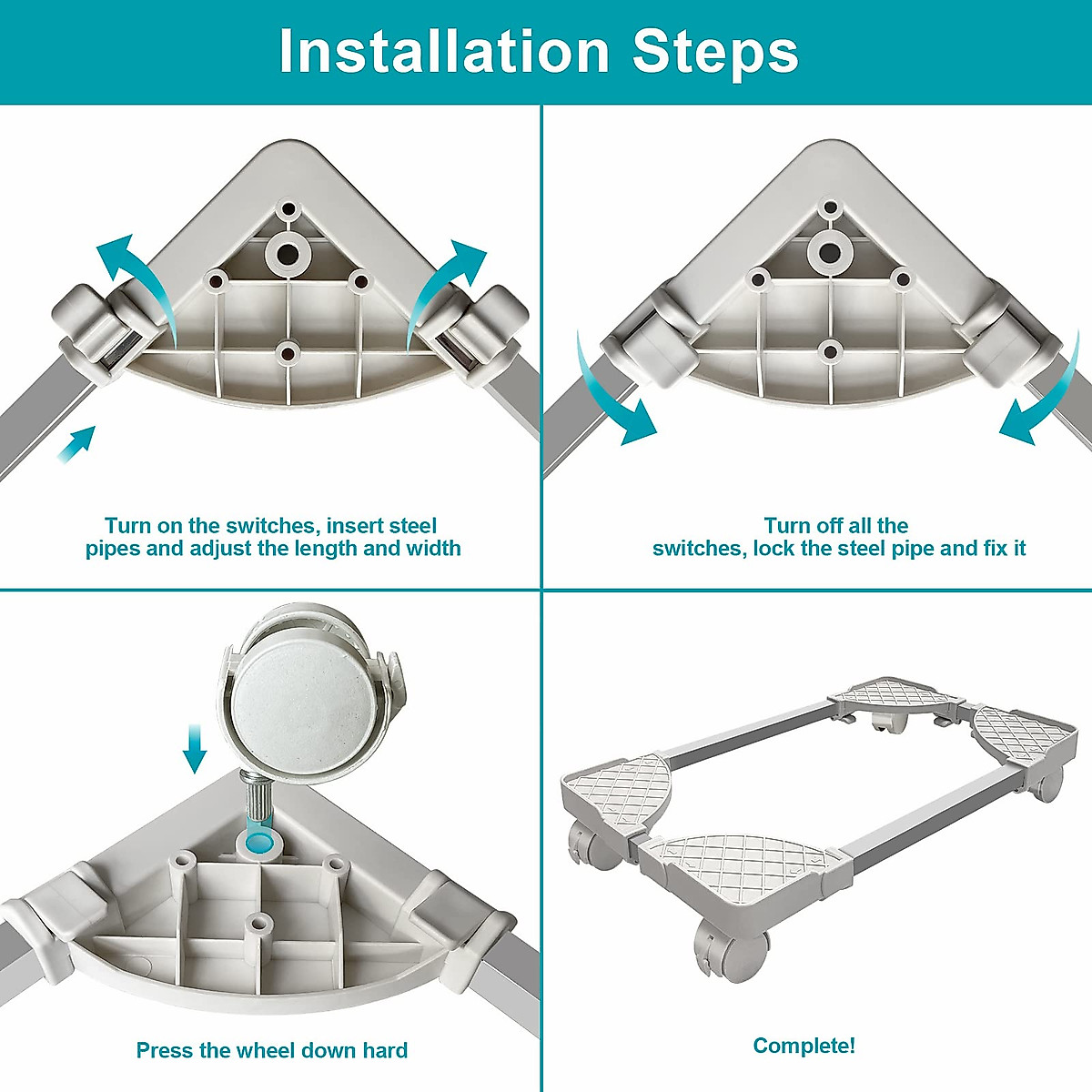 Installation Steps

Turn on the switches, insert steel pipes and adjust the length and width

Turn off all the switches, lock the steel pipe and fix it

Press the wheel down hard

Complete!