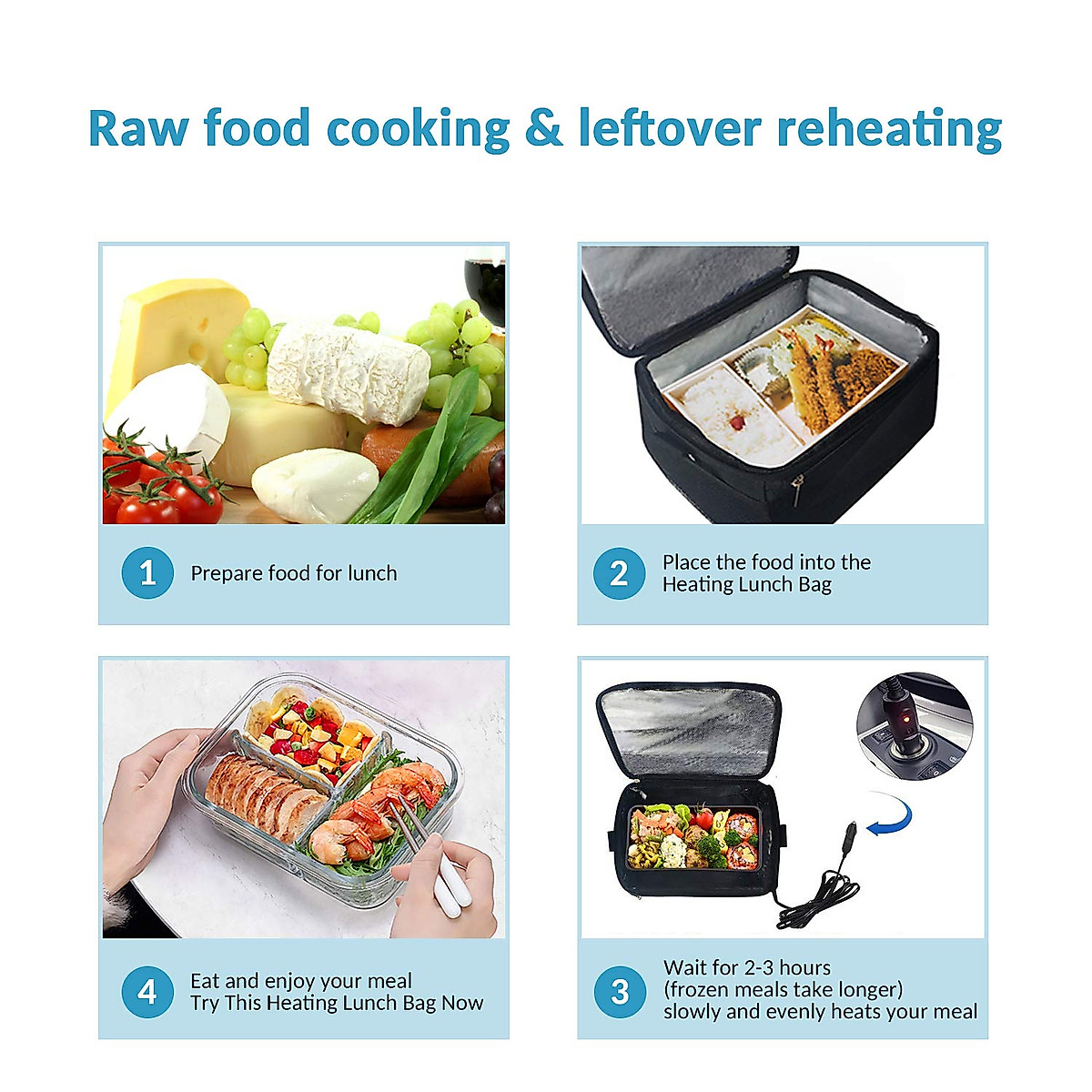 Raw food cooking & leftover reheating

1 Prepare food for lunch

2 Place the food into the Heating Lunch Bag

4 Eat and enjoy your meal
Try This Heating Lunch Bag Now

3 Wait for 2-3 hours
(frozen meals take longer)
slowly and evenly heats your meal