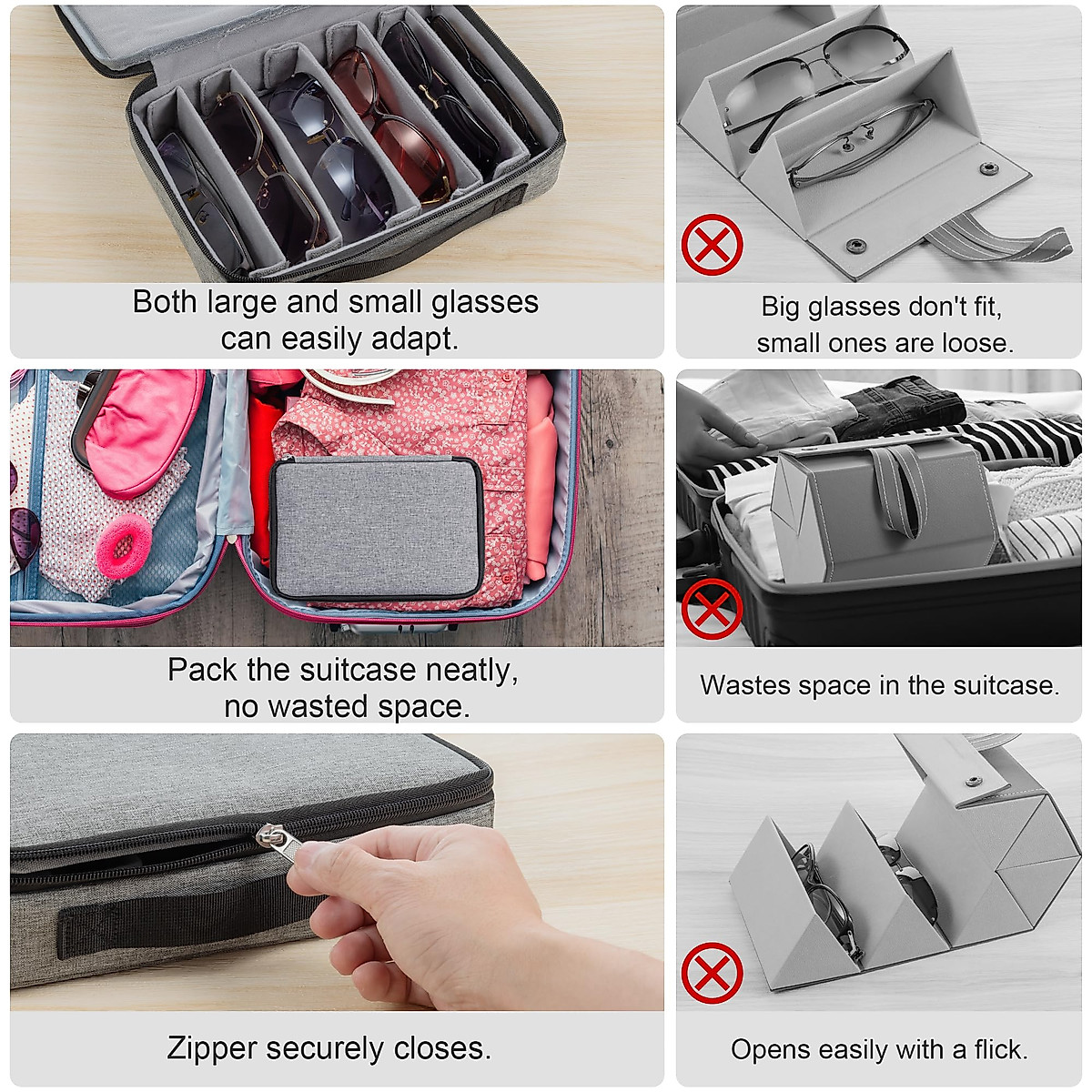 Both large and small glasses can easily adapt.

Big glasses don't fit, small ones are loose.

Pack the suitcase neatly, no wasted space.

Wastes space in the suitcase.

Zipper securely closes.

Opens easily with a flick.